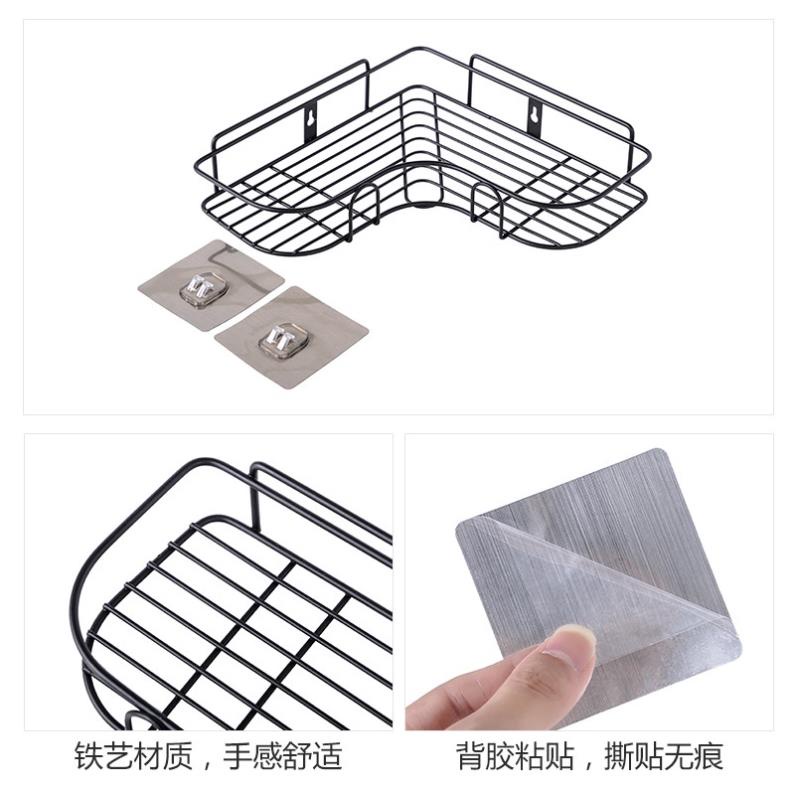 铁艺材质，手感舒适

背胶粘贴，撕贴无痕