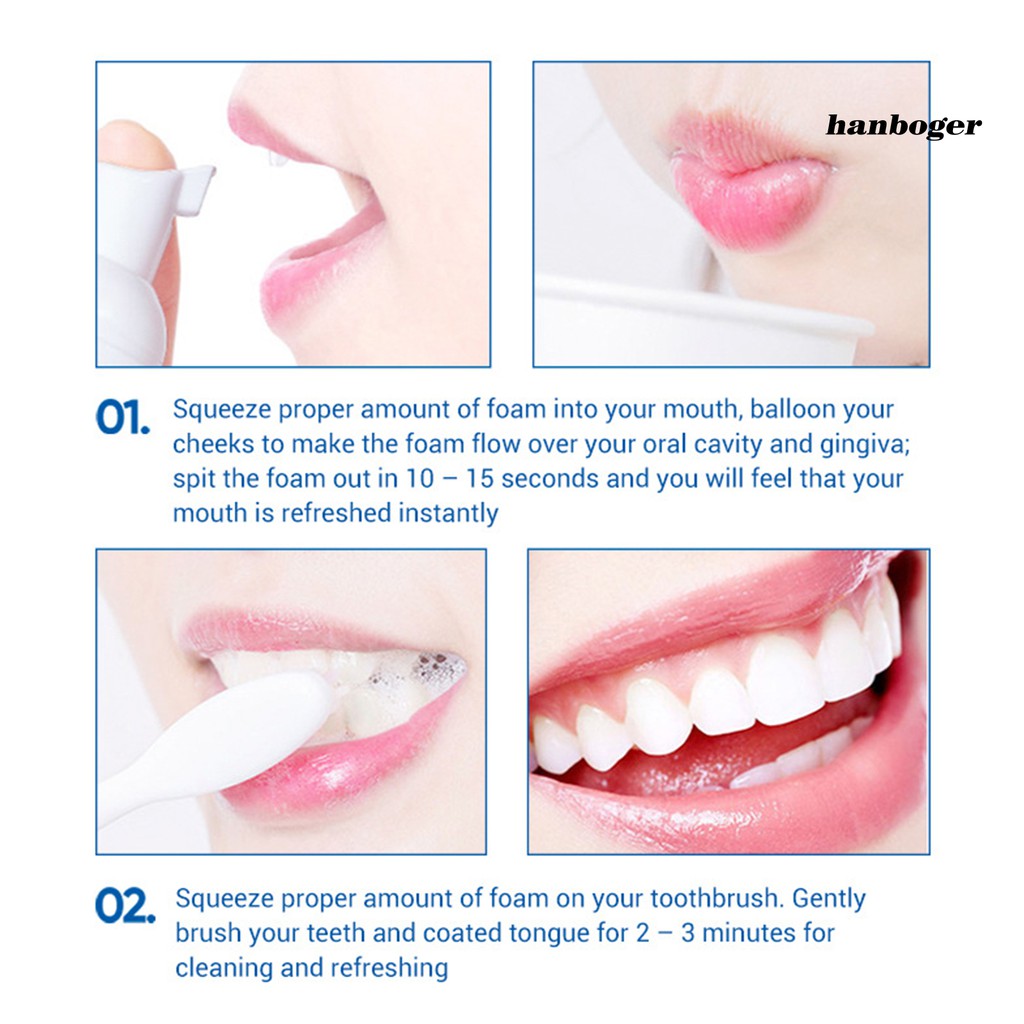 hanboger

01. Squeeze proper amount of foam into your mouth, balloon your cheeks to make the foam flow over your oral cavity and gingiva; spit the foam out in 10 – 15 seconds and you will feel that your mouth is refreshed instantly

02. Squeeze proper amount of foam on your toothbrush. Gently brush your teeth and coated tongue for 2 – 3 minutes for cleaning and refreshing