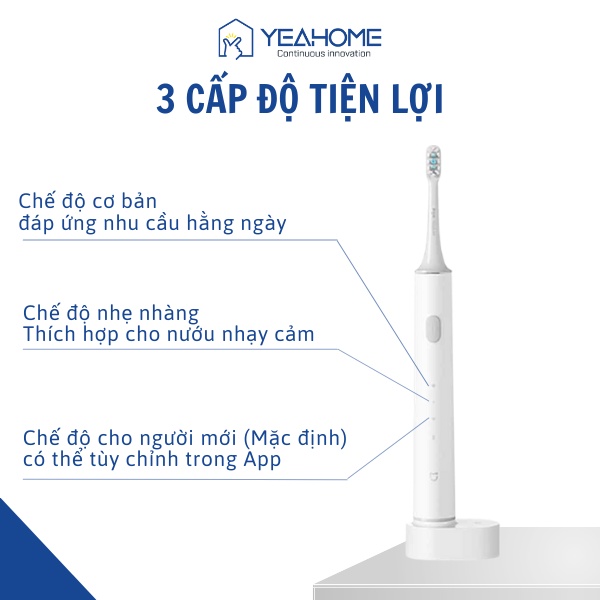 YEAHOME
Continuous innovation

3 CẤP ĐỘ TIỆN LỢI

Chế độ cơ bản
đáp ứng nhu cầu hằng ngày

Chế độ nhẹ nhàng
Thích hợp cho nướu nhạy cảm

Chế độ cho người mới (Mặc định)
có thể tùy chỉnh trong App