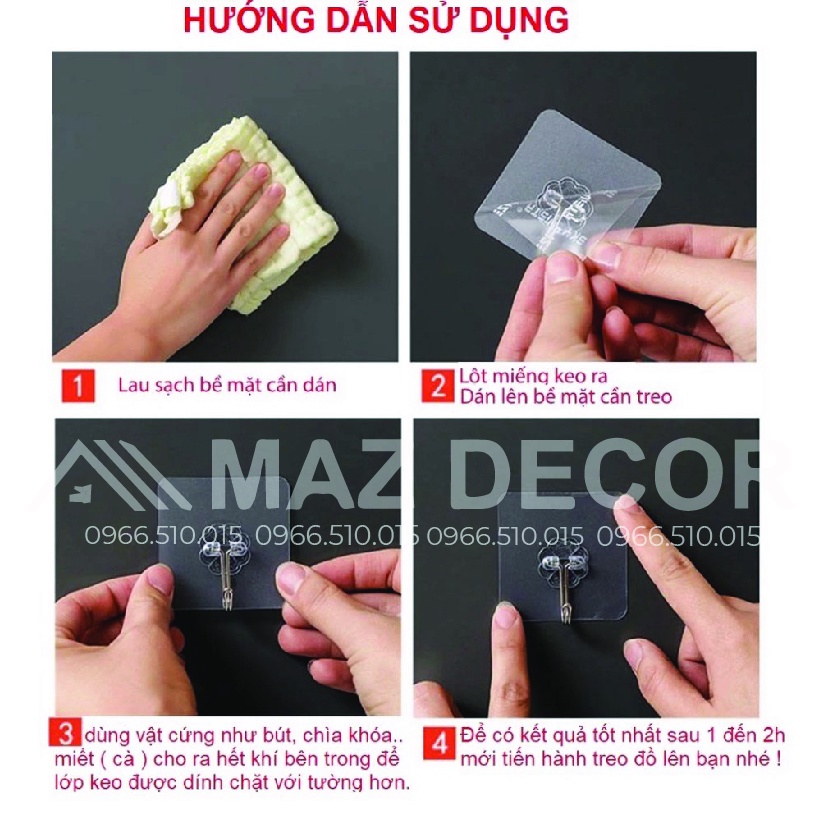 HƯỚNG DẪN SỬ DỤNG

1 Lau sạch bề mặt cần dán

2 Lột miếng keo ra
Dán lên bề mặt cần treo

MAZ DECOR

0966.510.015 0966.510.015 0966.510.015 0966.510.015

3 dùng vật cứng như bút, chìa khóa.. miết ( cà ) cho ra hết khí bên trong để lớp keo được dính chặt với tường hơn.

4 Để có kết quả tốt nhất sau 1 đến 2h mới tiến hành treo đồ lên bạn nhé !