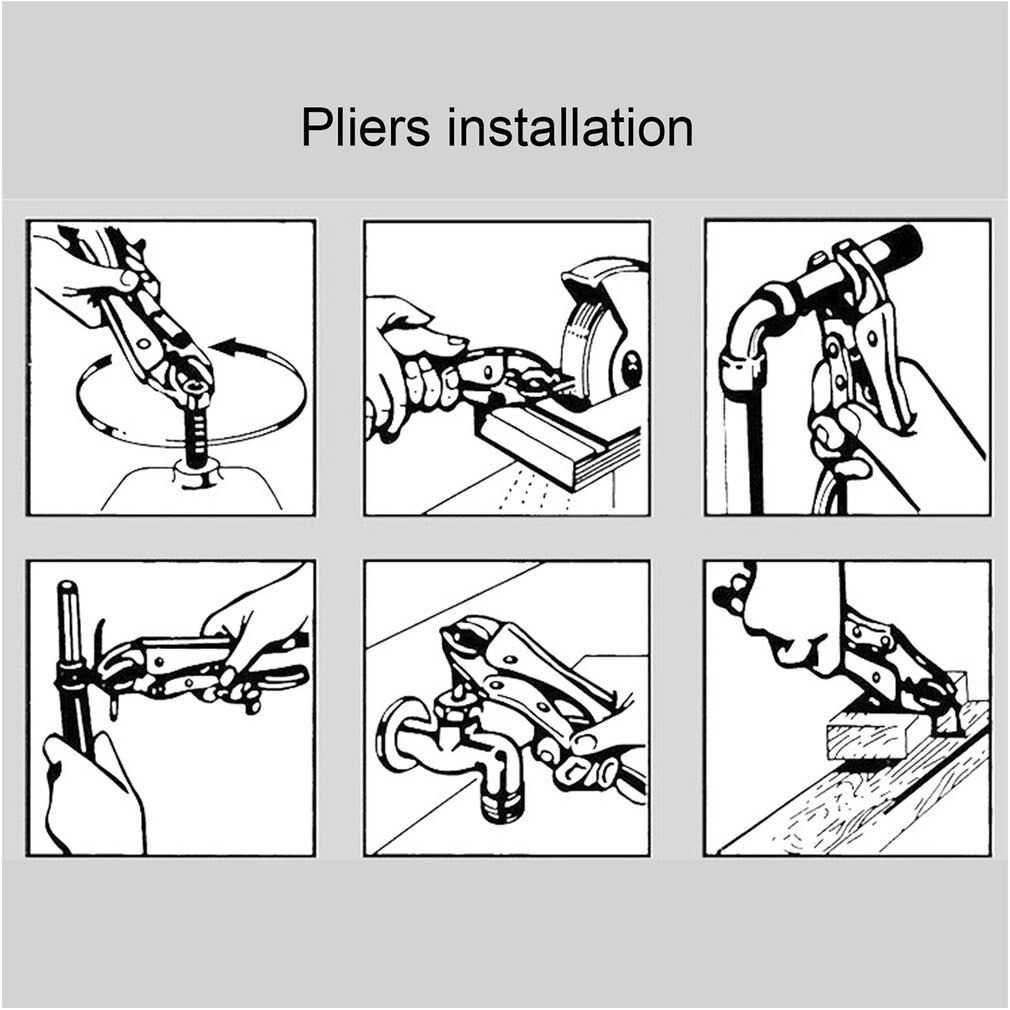 Pliers installation