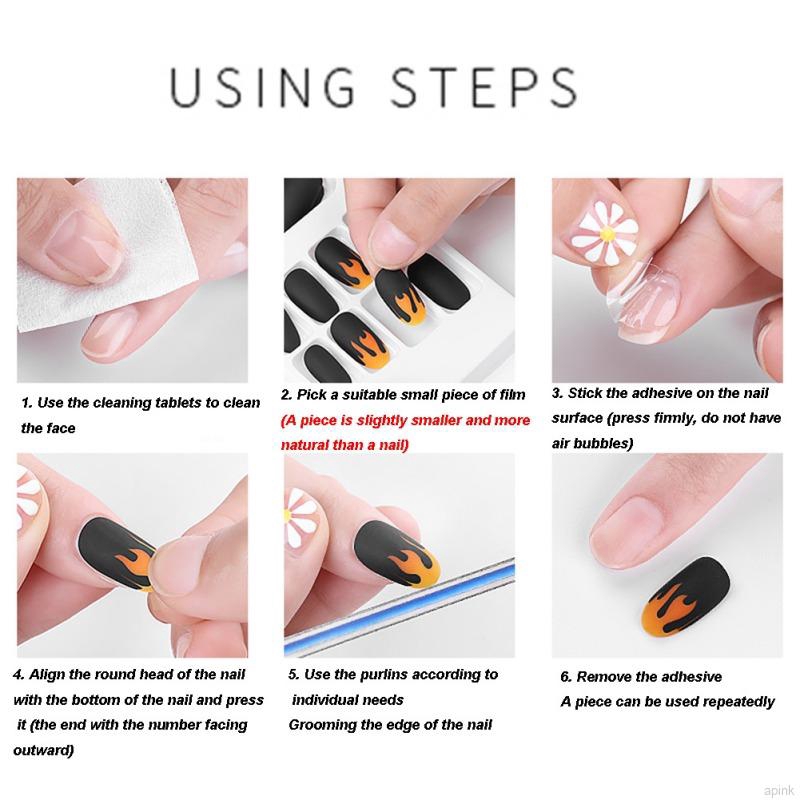 USING STEPS

1. Use the cleaning tablets to clean the face

2. Pick a suitable small piece of film (A piece is slightly smaller and more natural than a nail)

3. Stick the adhesive on the nail surface (press firmly, do not have air bubbles)

4. Align the round head of the nail with the bottom of the nail and press it (the end with the number facing outward)

5. Use the purlins according to individual needs
Grooming the edge of the nail

6. Remove the adhesive
A piece can be used repeatedly

apink