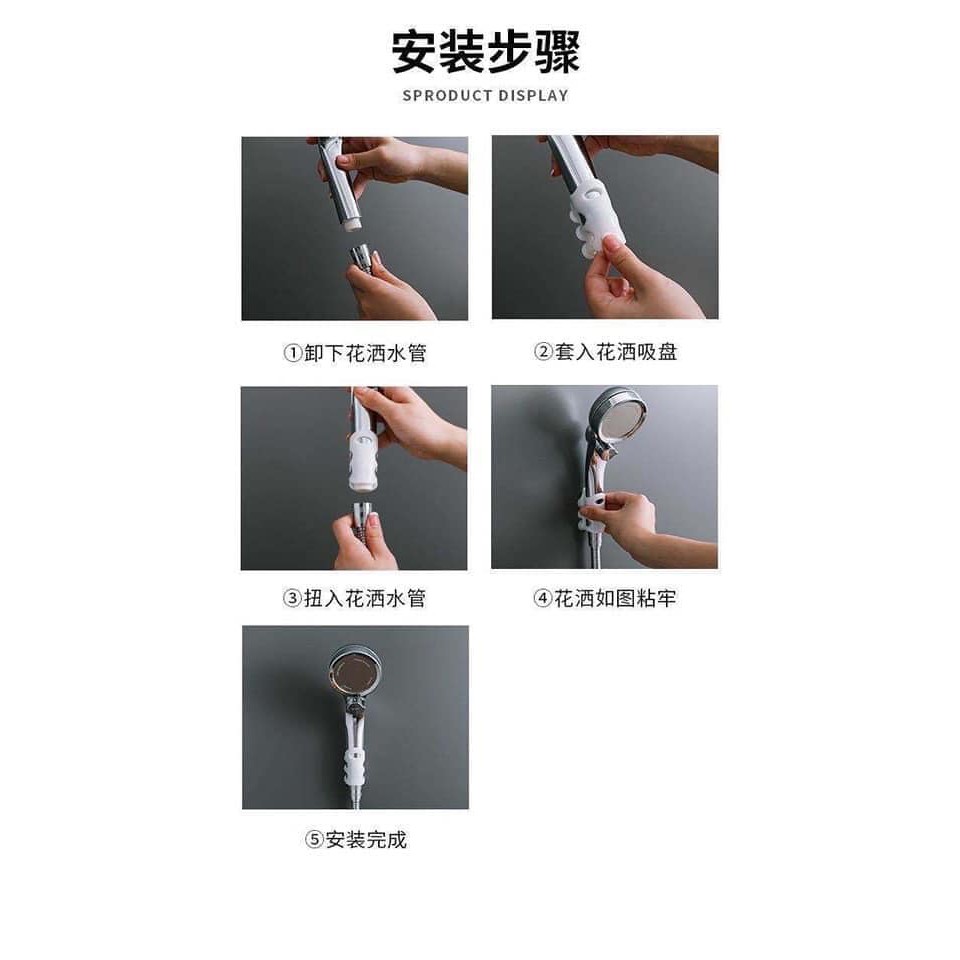 安装步骤

SPRODUCT DISPLAY

①卸下花洒水管

②套入花洒吸盘

③扭入花洒水管

④花洒如图粘牢

⑤安装完成