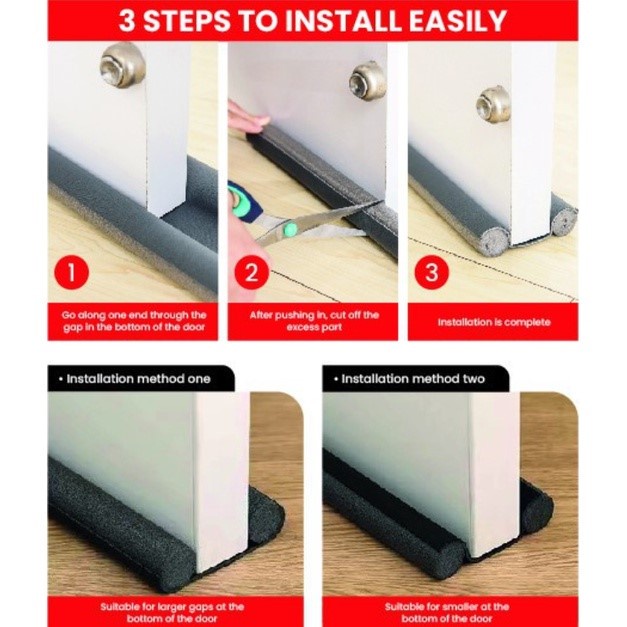 3 STEPS TO INSTALL EASILY

1

Go along one end through the gap in the bottom of the door

2

After pushing in, cut off the excess part

3

Installation is complete

• Installation method one

Suitable for larger gaps at the bottom of the door

• Installation method two

Suitable for smaller at the bottom of the door