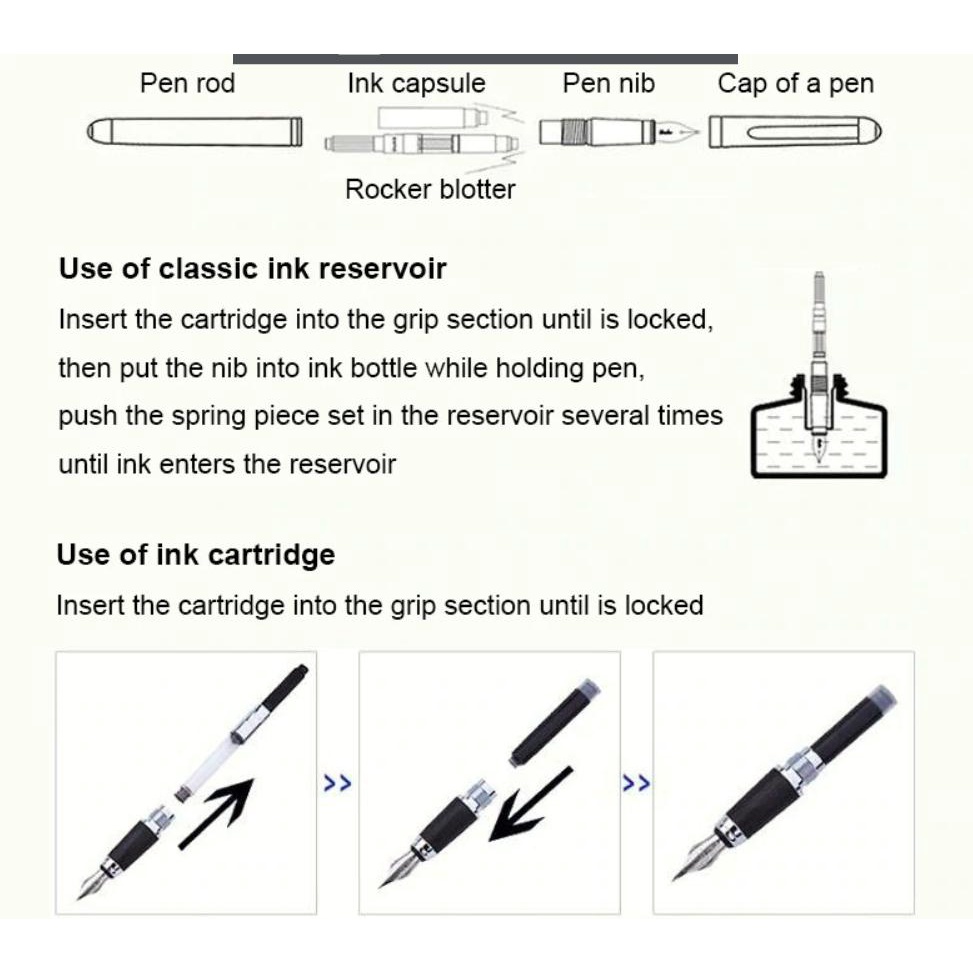 Pen rod
Ink capsule
Pen nib
Cap of a pen
Rocker blotter

Use of classic ink reservoir
Insert the cartridge into the grip section until is locked, then put the nib into ink bottle while holding pen, push the spring piece set in the reservoir several times until ink enters the reservoir

Use of ink cartridge
Insert the cartridge into the grip section until is locked

>>

>>