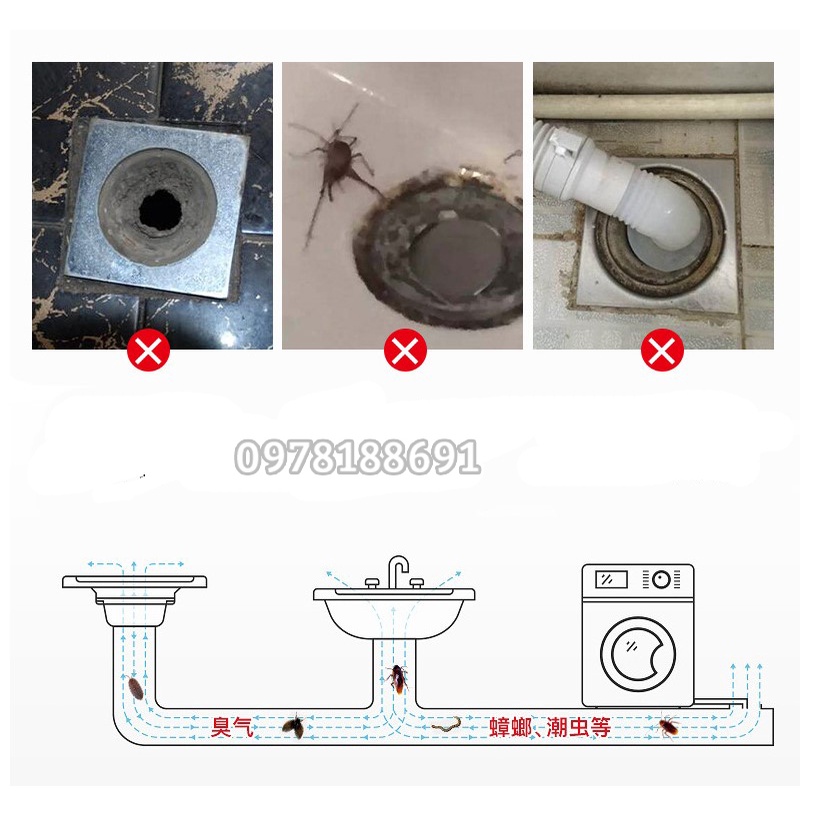 0978188691

臭气

蟑螂、潮虫等