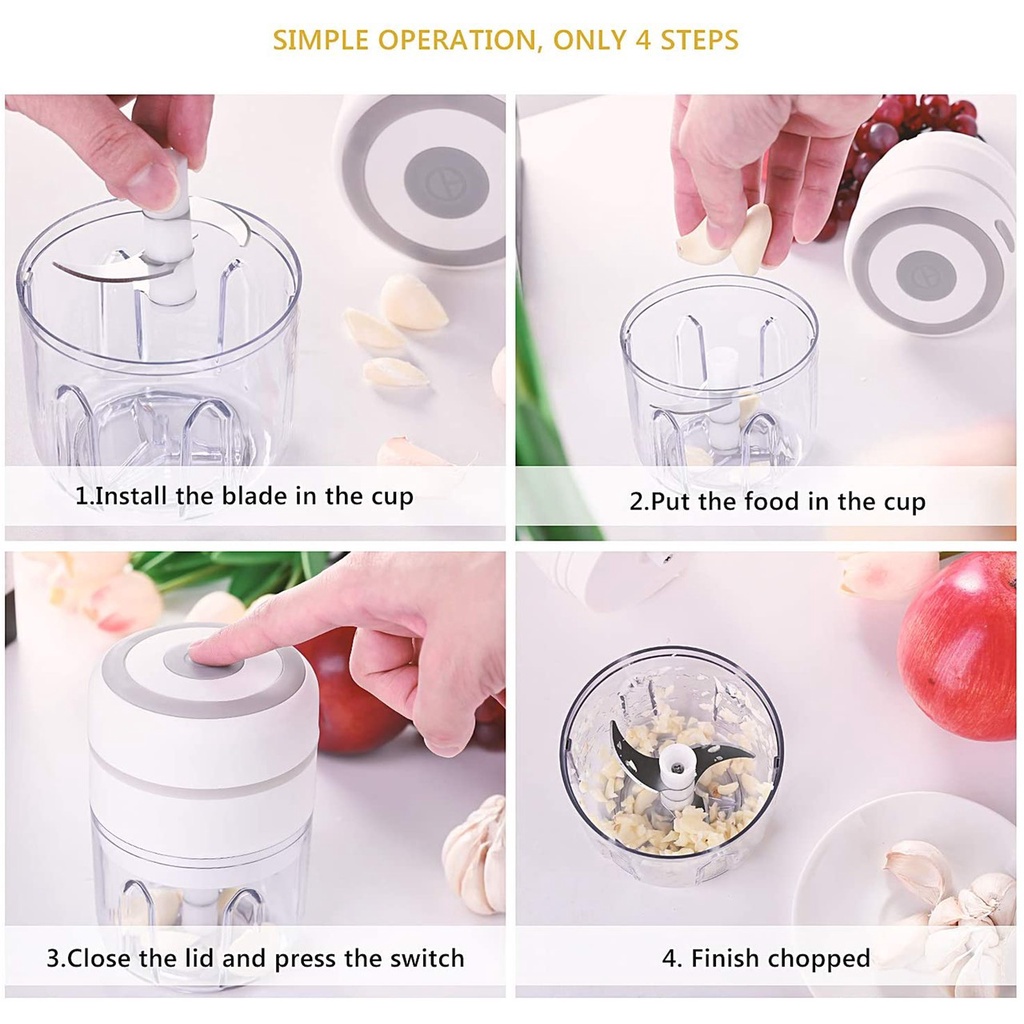 SIMPLE OPERATION, ONLY 4 STEPS

1.Install the blade in the cup

2.Put the food in the cup

3.Close the lid and press the switch

4. Finish chopped