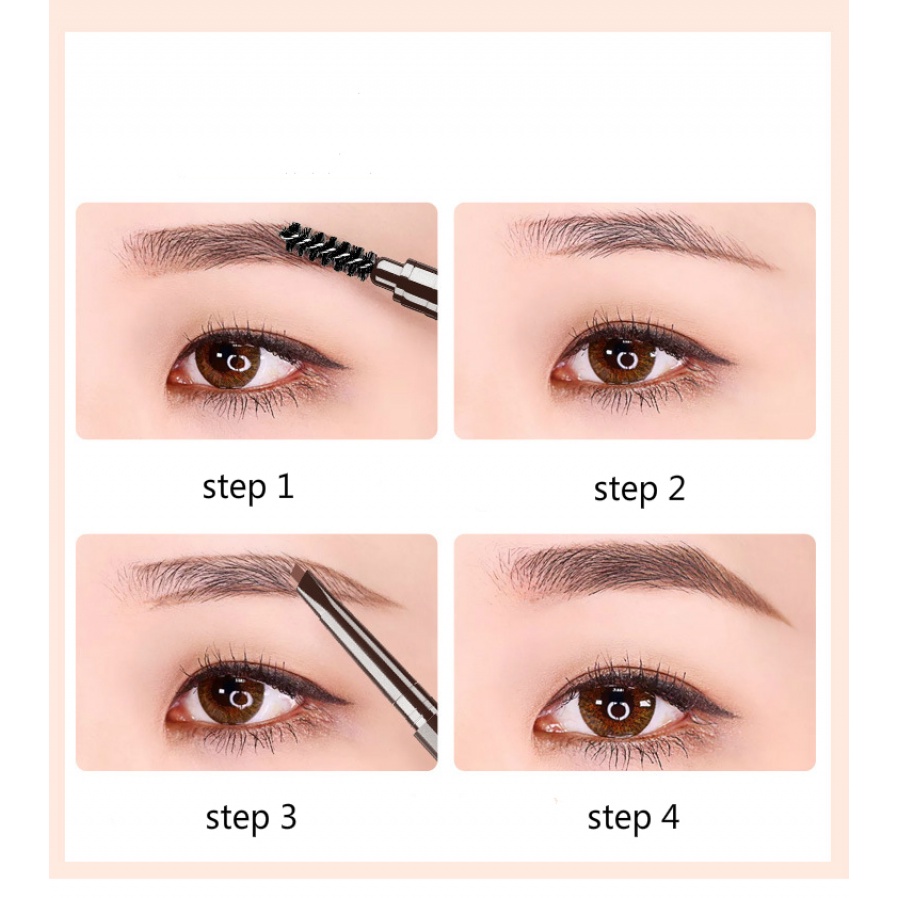 step 1

step 2

step 3

step 4