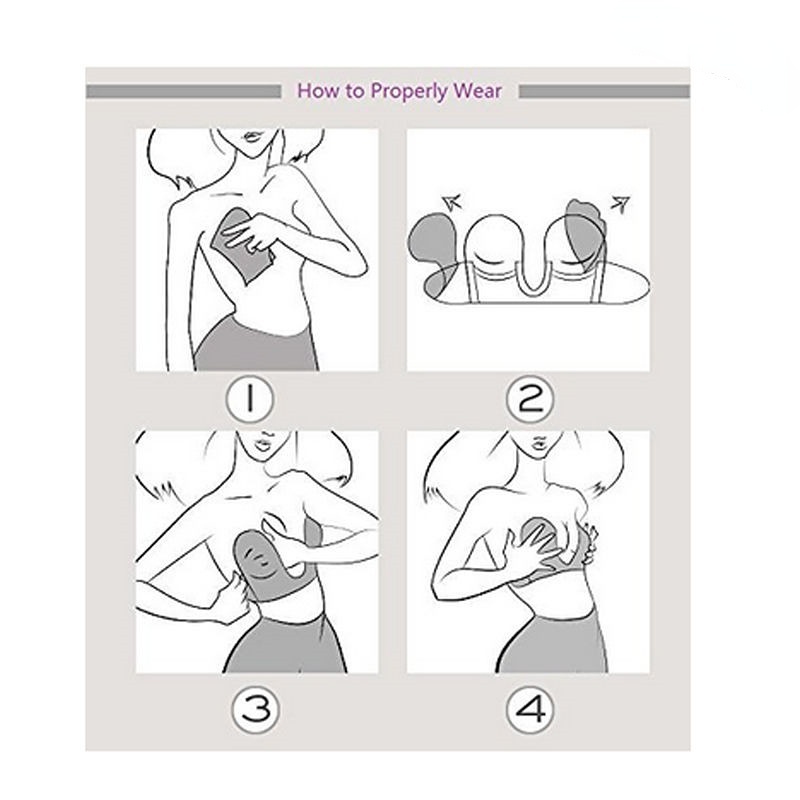 How to Properly Wear

1

2

3

4