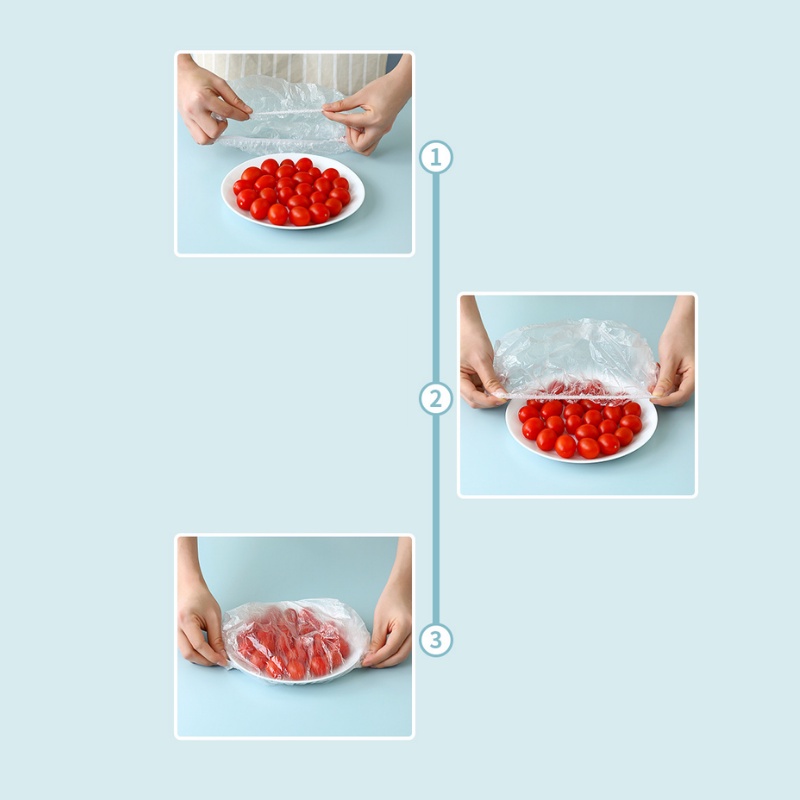 1

2

3