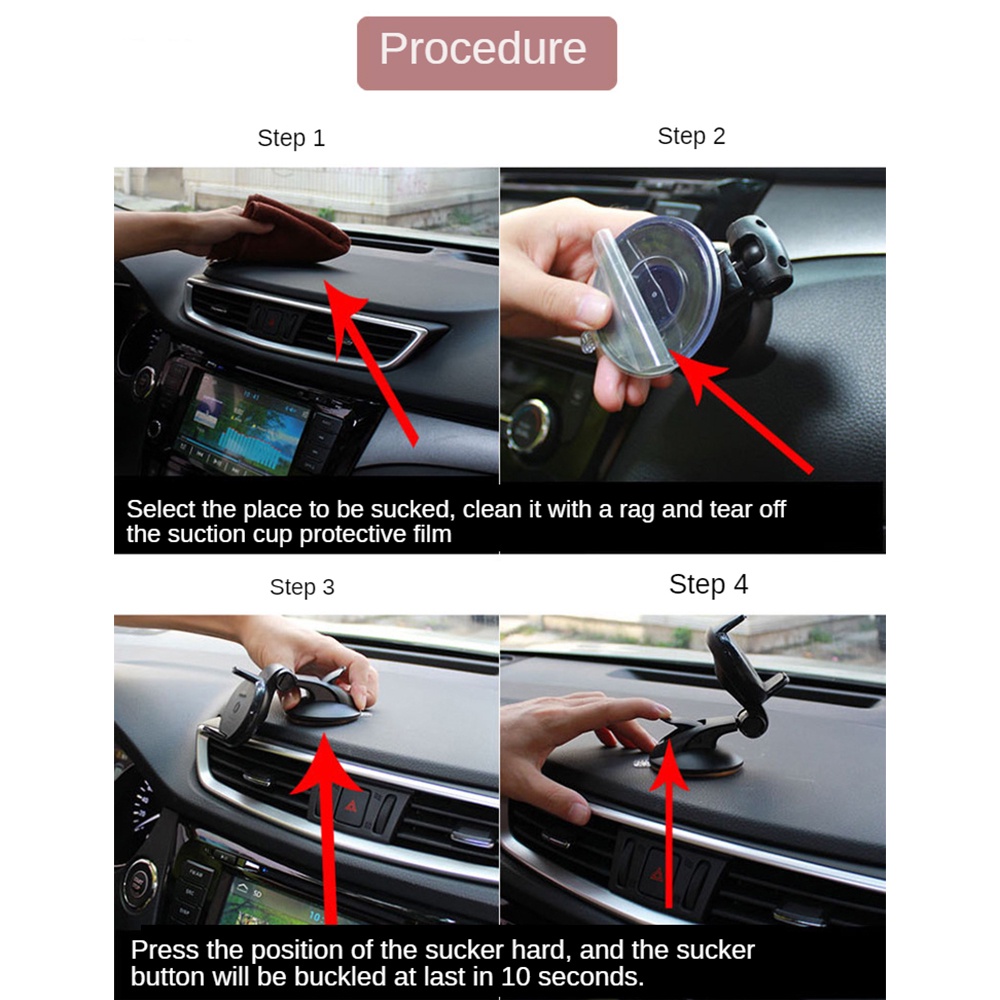 Procedure

Step 1

Step 2

Select the place to be sucked, clean it with a rag and tear off the suction cup protective film

Step 3

Step 4

Press the position of the sucker hard, and the sucker button will be buckled at last in 10 seconds.