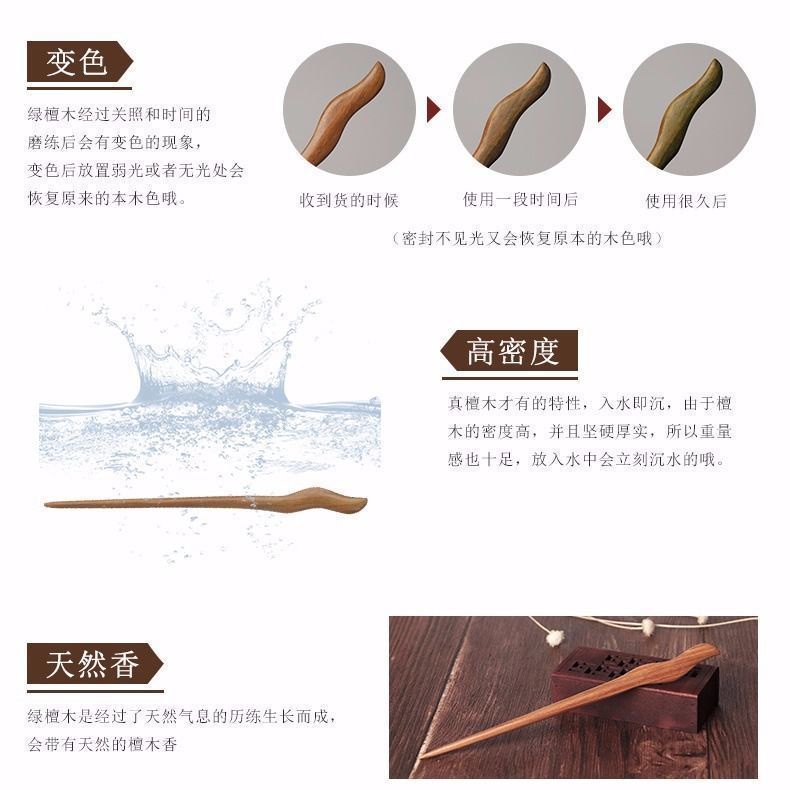 变色

绿檀木经过关照和时间的磨练后会有变色的现象，变色后放置弱光或者无光处会恢复原来的本木色哦。

收到货的时候

使用一段时间后

使用很久后

（密封不见光又会恢复原本的木色哦）

高密度

真檀木才有的特性，入水即沉，由于檀木的密度高，并且坚硬厚实，所以重量感也十足，放入水中会立刻沉水的哦。

天然香

绿檀木是经过了天然气息的历练生长而成，会带有天然的檀木香