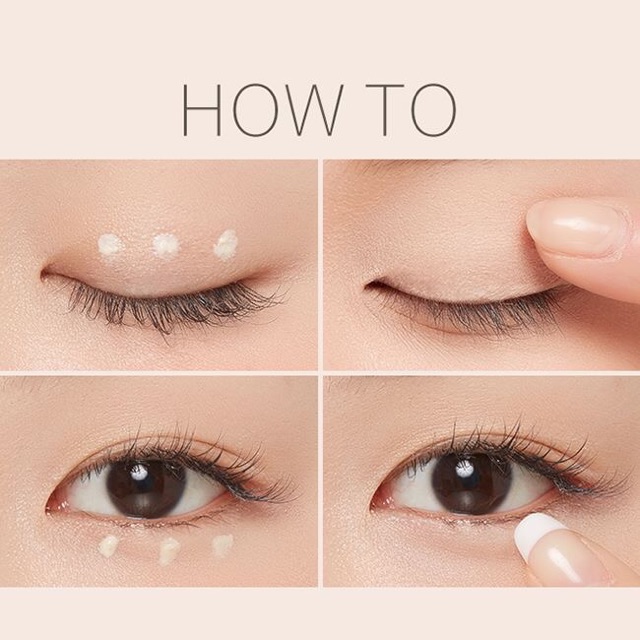 HOW TO