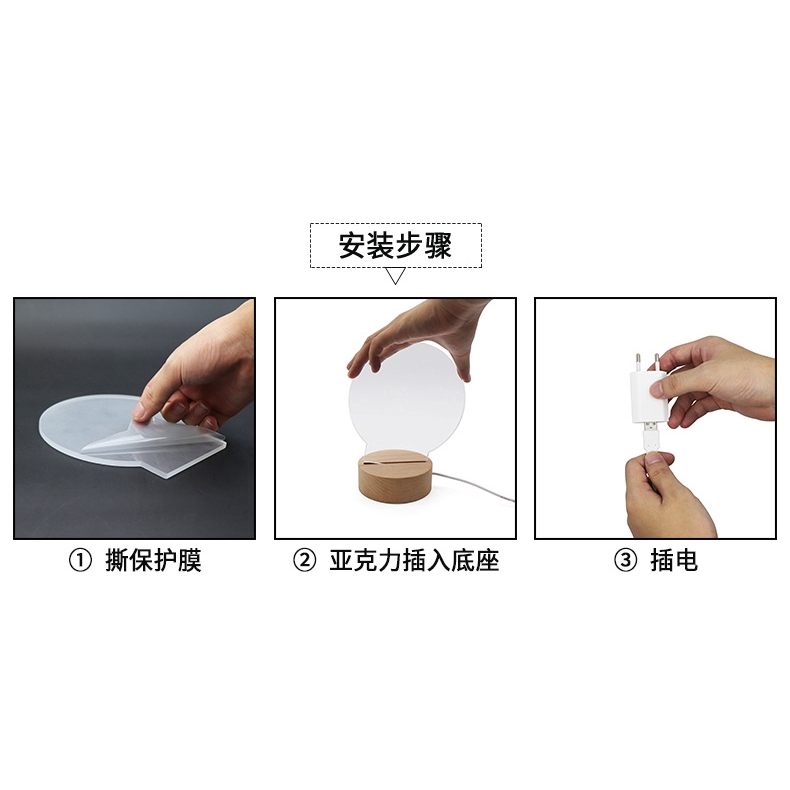 安装步骤

① 撕保护膜

② 亚克力插入底座

③ 插电