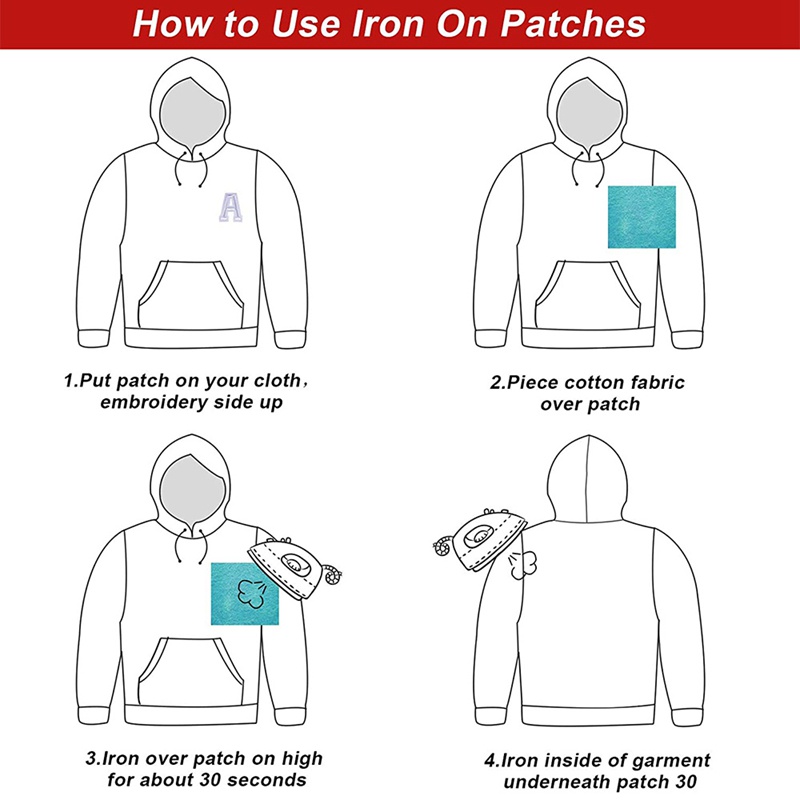 How to Use Iron On Patches

A

1.Put patch on your cloth, embroidery side up

2.Piece cotton fabric over patch

3.Iron over patch on high for about 30 seconds

4.Iron inside of garment underneath patch 30