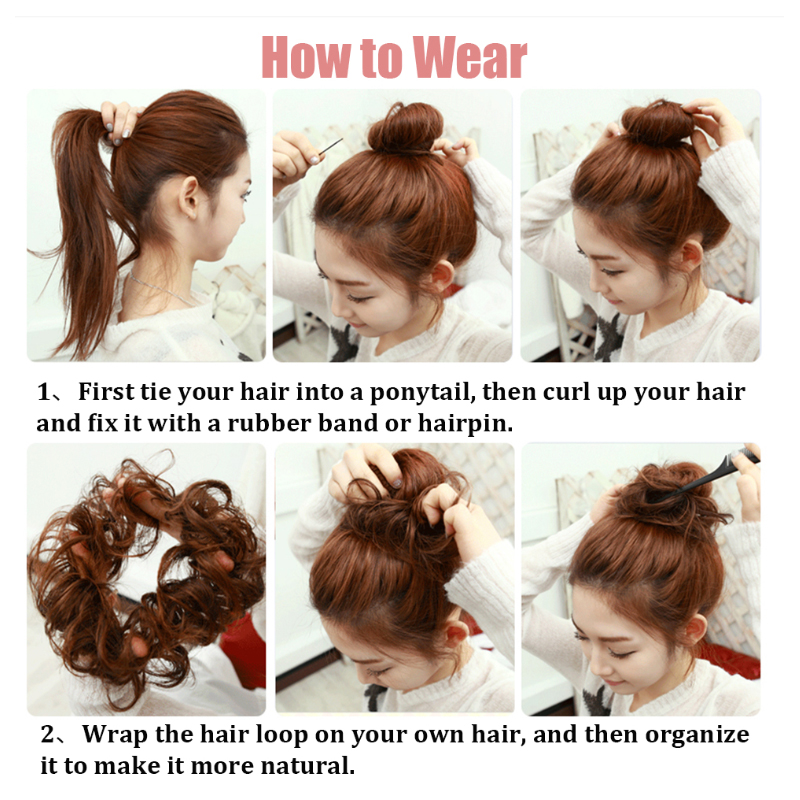 How to Wear

1、 First tie your hair into a ponytail, then curl up your hair and fix it with a rubber band or hairpin.

2、 Wrap the hair loop on your own hair, and then organize it to make it more natural.