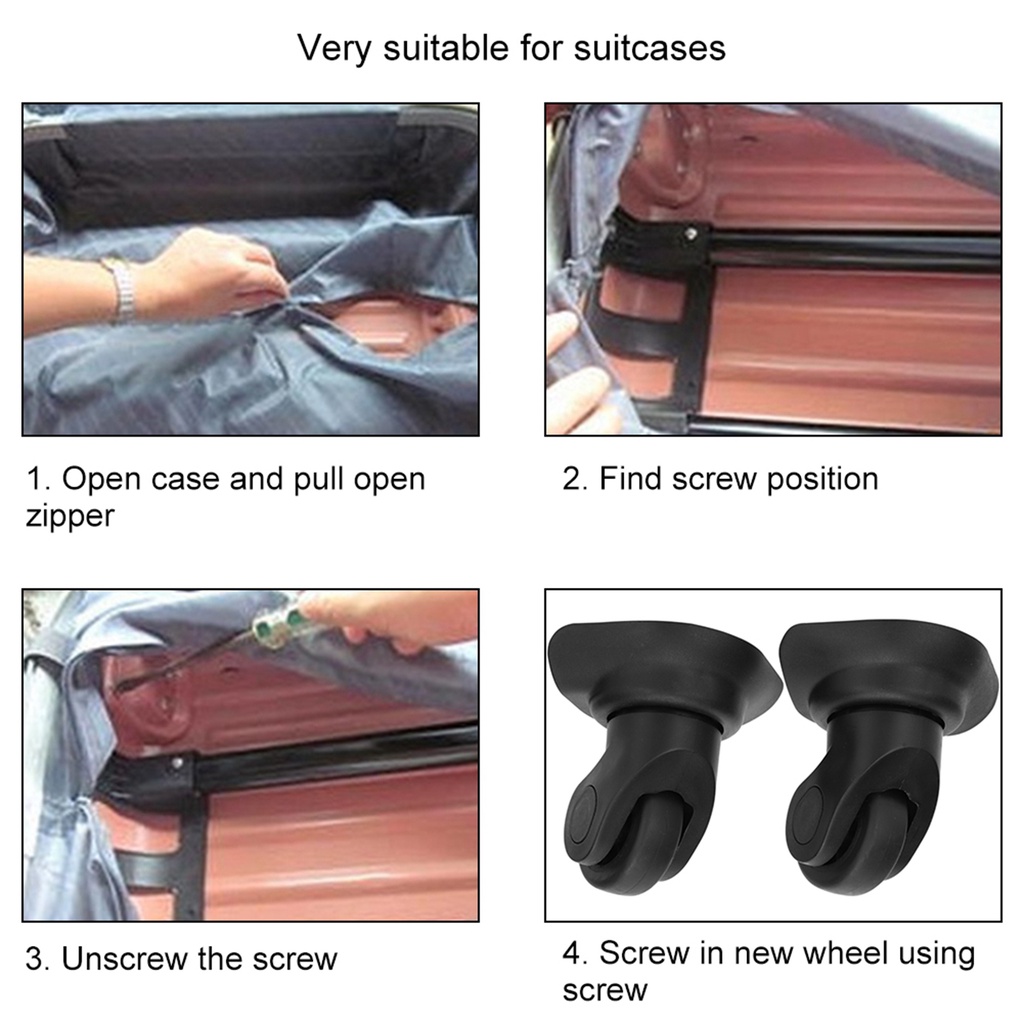 Very suitable for suitcases

1. Open case and pull open zipper

2. Find screw position

3. Unscrew the screw

4. Screw in new wheel using screw