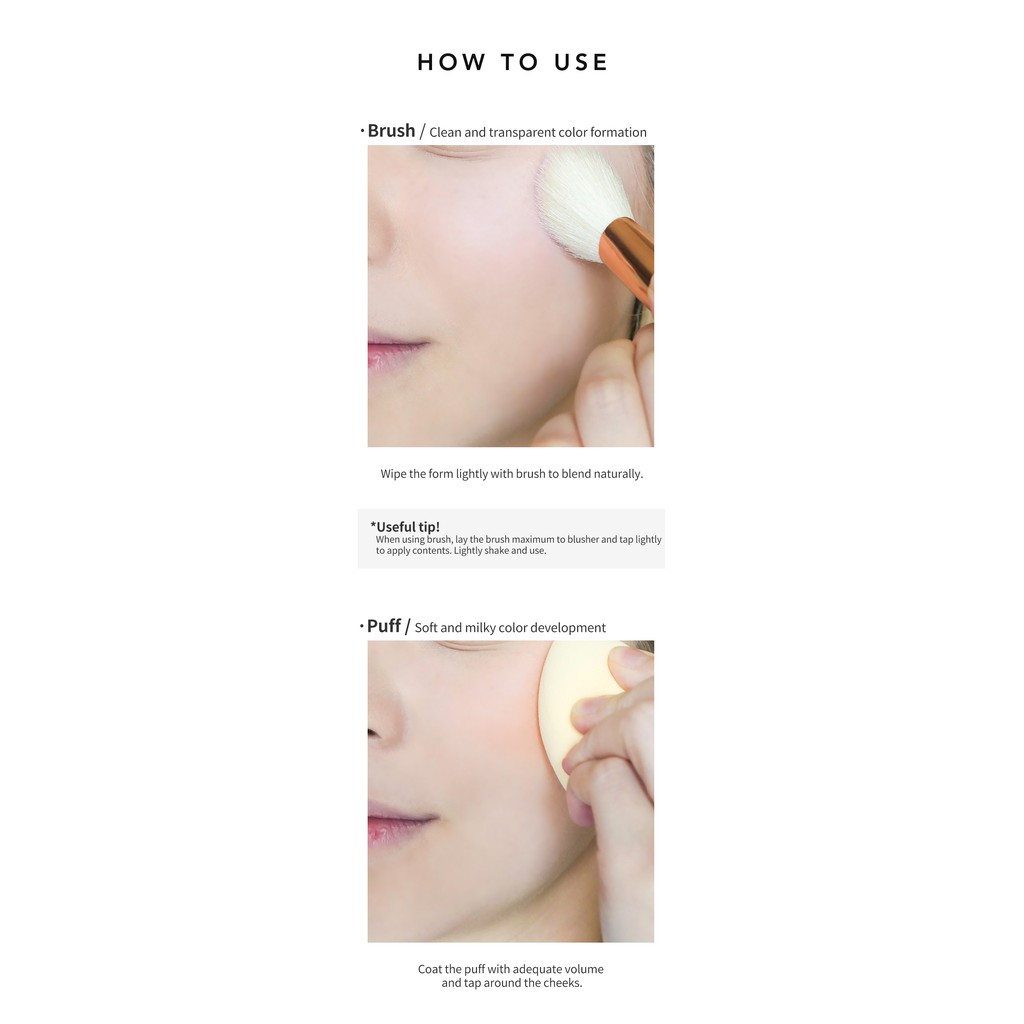 HOW TO USE

· Brush / Clean and transparent color formation

Wipe the form lightly with brush to blend naturally.

*Useful tip!
When using brush, lay the brush maximum to blusher and tap lightly to apply contents. Lightly shake and use.

· Puff / Soft and milky color development

Coat the puff with adequate volume and tap around the cheeks.