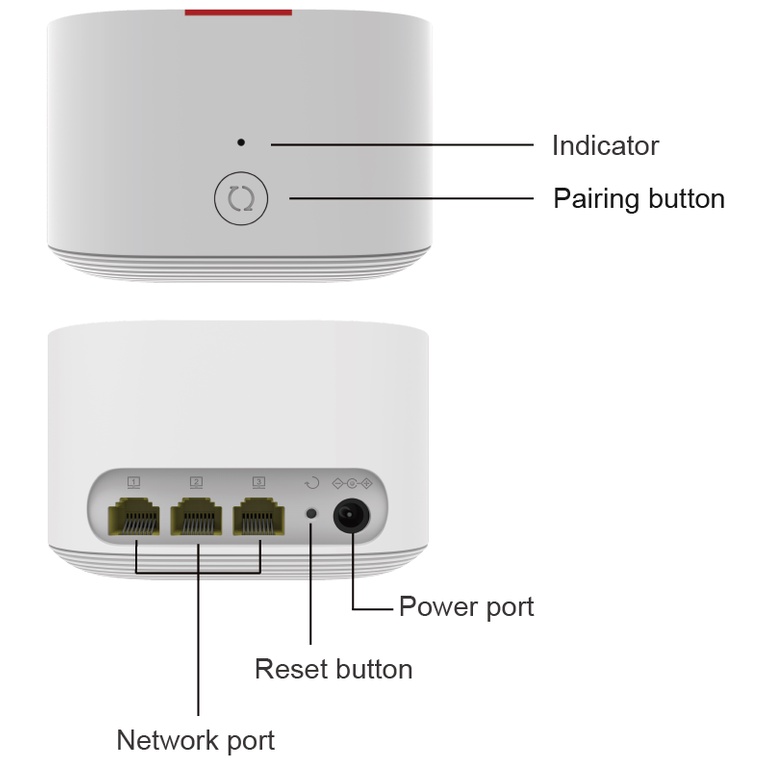 Indicator
Pairing button

1 2 3

Power port
Reset button
Network port