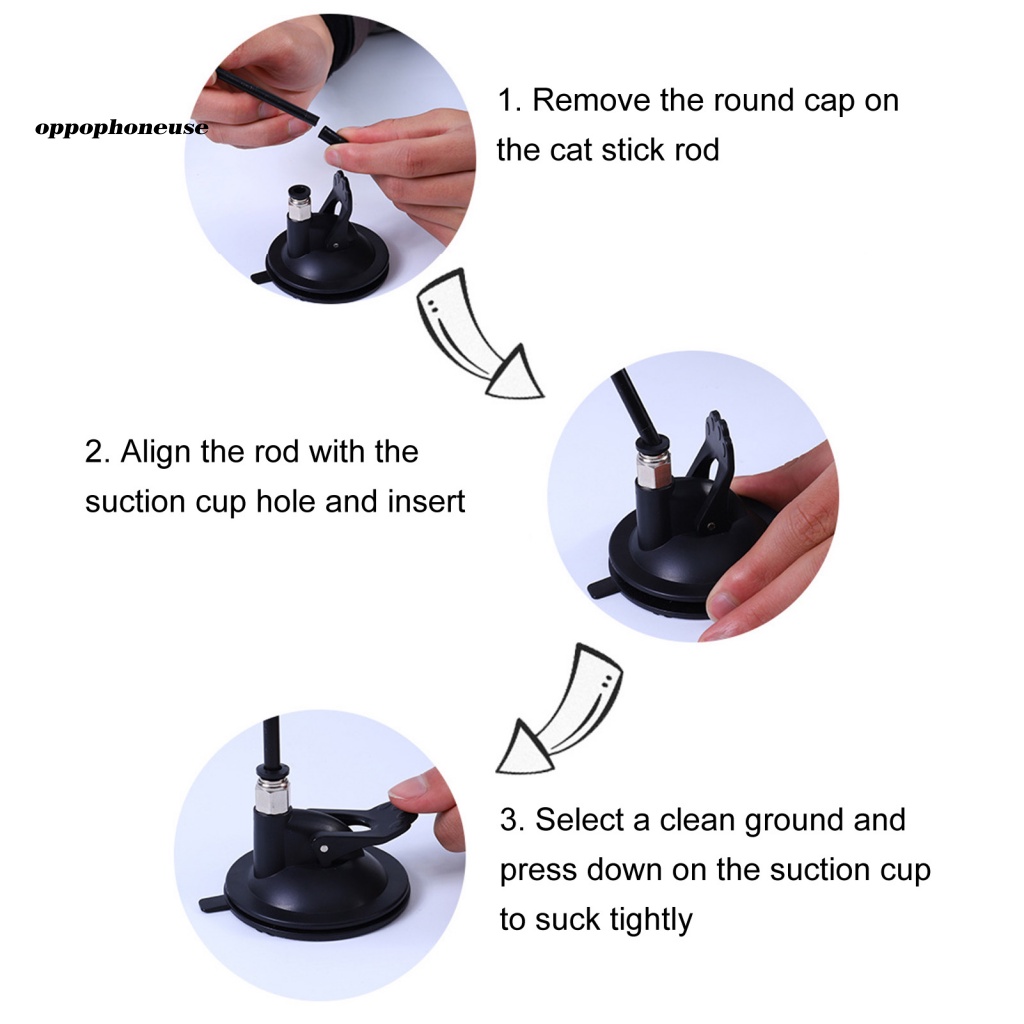 oppophoneuse

1. Remove the round cap on the cat stick rod

2. Align the rod with the suction cup hole and insert

3. Select a clean ground and press down on the suction cup to suck tightly