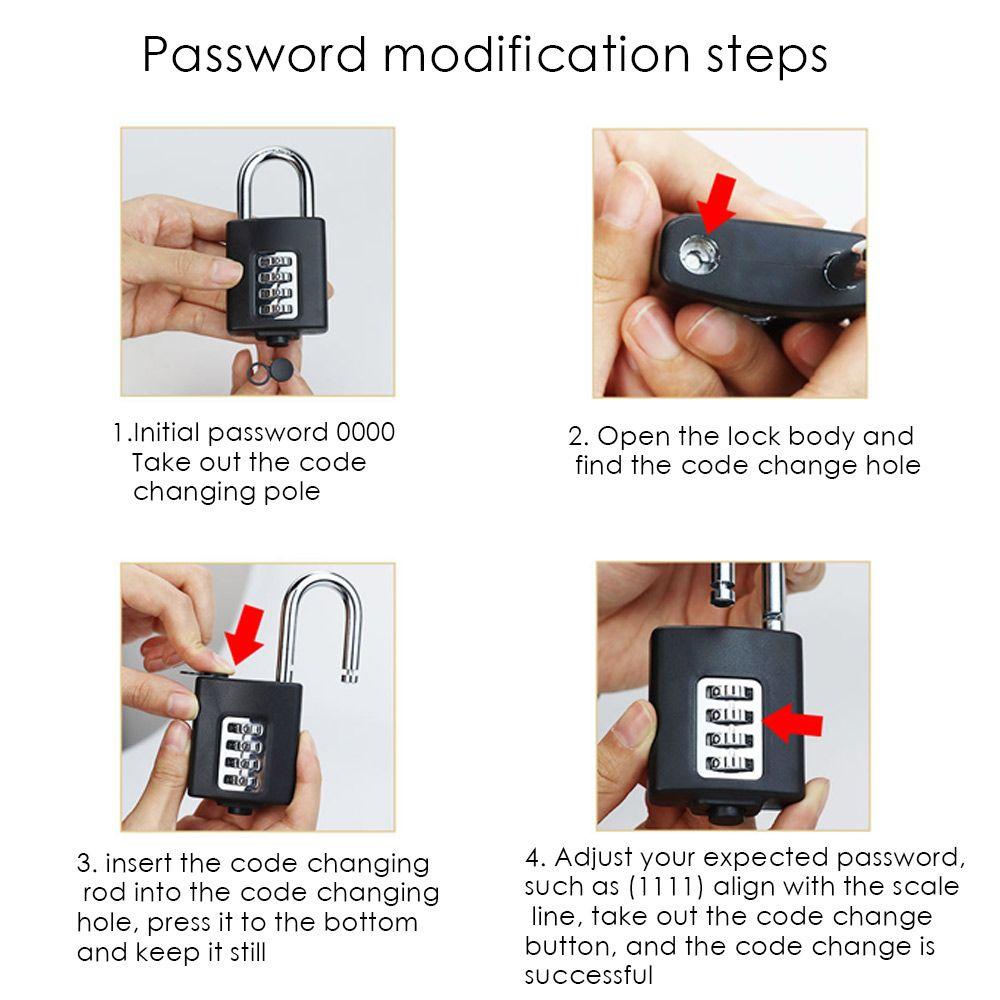 Password modification steps

1.Initial password 0000
Take out the code changing pole

2. Open the lock body and find the code change hole

3. insert the code changing rod into the code changing hole, press it to the bottom and keep it still

4. Adjust your expected password, such as (1111) align with the scale line, take out the code change button, and the code change is successful