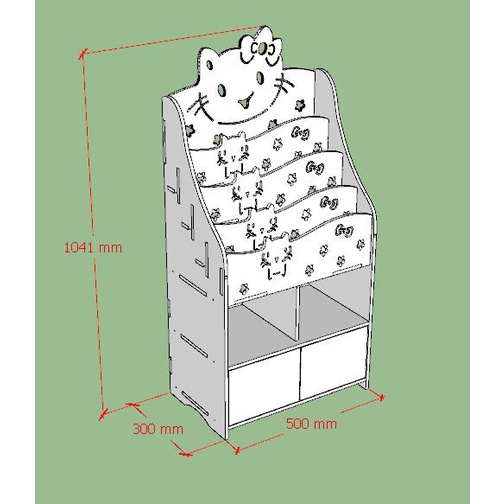 1041 mm

300 mm

500 mm