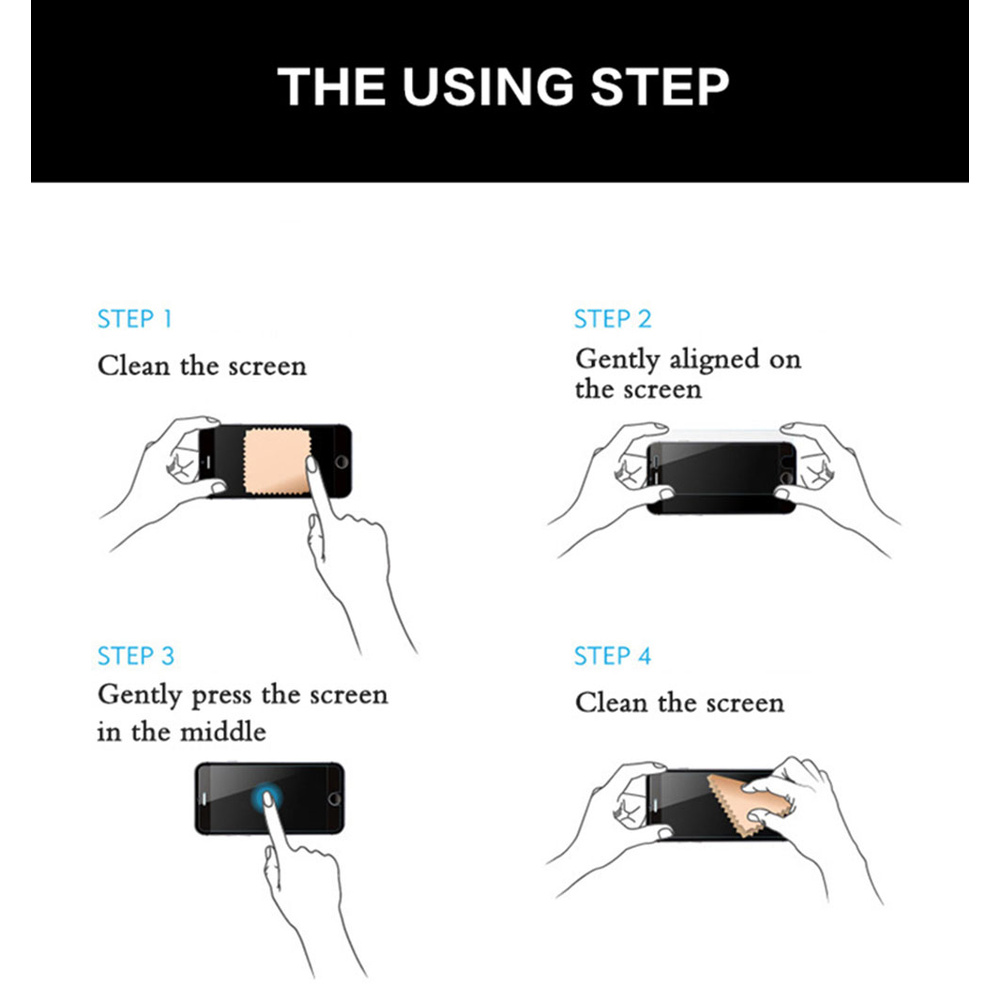 THE USING STEP

STEP 1
Clean the screen

STEP 2
Gently aligned on the screen

STEP 3
Gently press the screen in the middle

STEP 4
Clean the screen