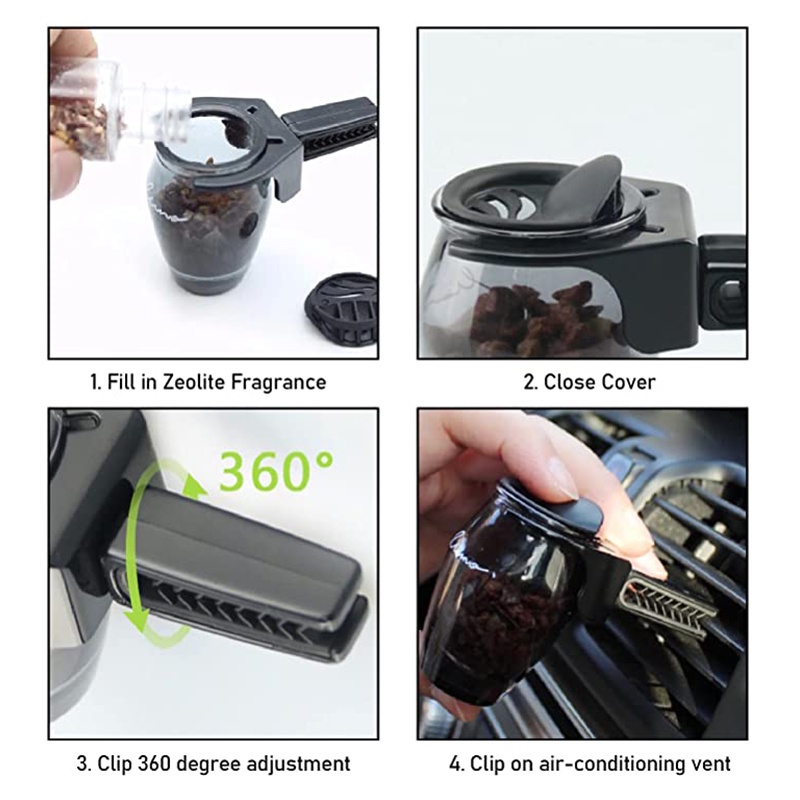 1. Fill in Zeolite Fragrance

2. Close Cover

360°

3. Clip 360 degree adjustment

4. Clip on air-conditioning vent