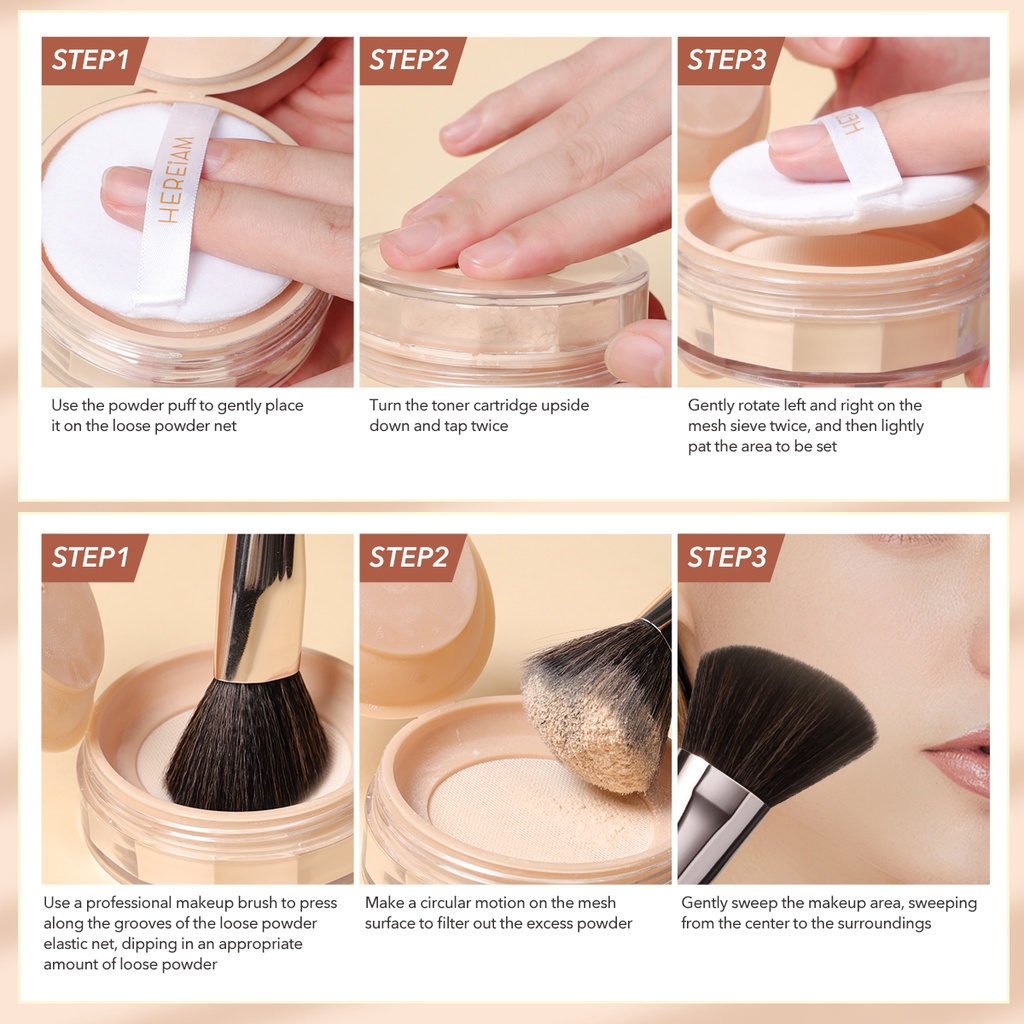 STEP1

HEREIAM

Use the powder puff to gently place it on the loose powder net

STEP2

Turn the toner cartridge upside down and tap twice

STEP3

HEI

Gently rotate left and right on the mesh sieve twice, and then lightly pat the area to be set

STEP1

Use a professional makeup brush to press along the grooves of the loose powder elastic net, dipping in an appropriate amount of loose powder

STEP2

Make a circular motion on the mesh surface to filter out the excess powder

STEP3

Gently sweep the makeup area, sweeping from the center to the surroundings