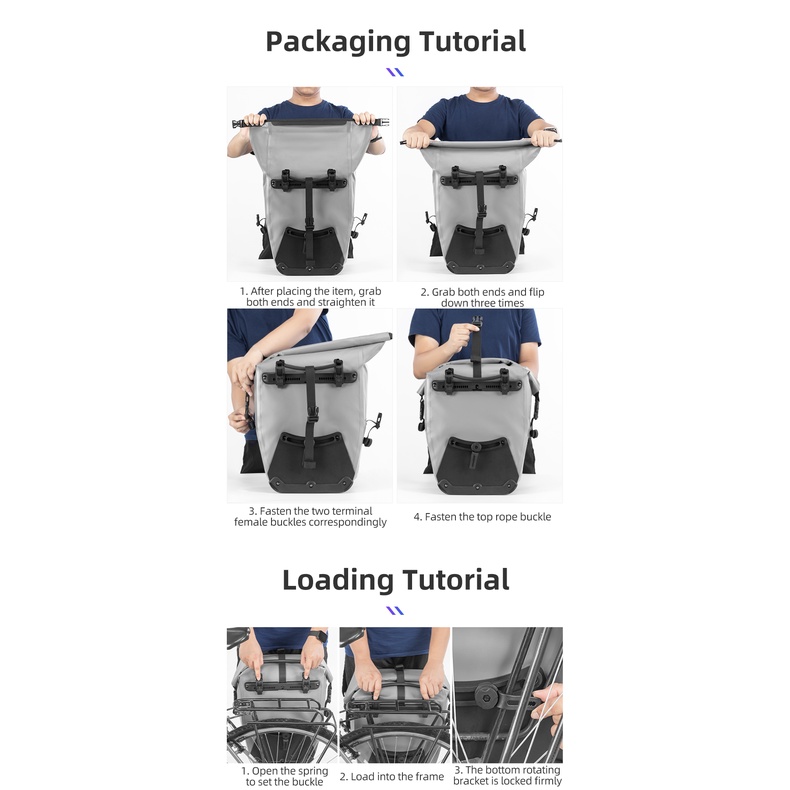 Packaging Tutorial

1. After placing the item, grab both ends and straighten it

2. Grab both ends and flip down three times

3. Fasten the two terminal female buckles correspondingly

4. Fasten the top rope buckle

Loading Tutorial

1. Open the spring to set the buckle

2. Load into the frame

3. The bottom rotating bracket is locked firmly