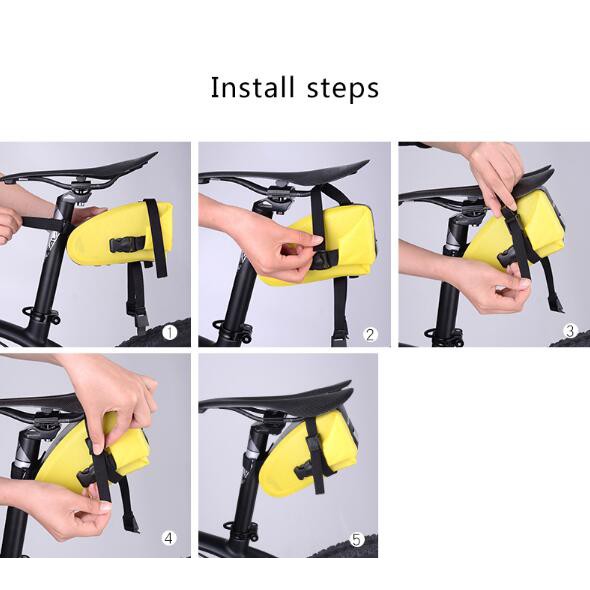 Install steps

1

2

3

4

5