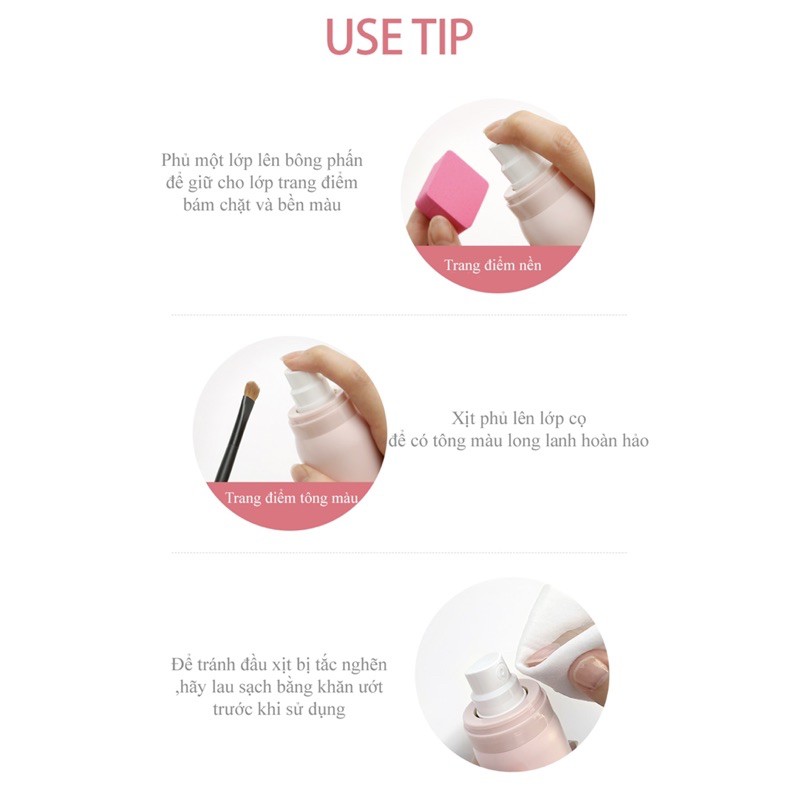 USE TIP

Phủ một lớp lên bông phấn để giữ cho lớp trang điểm bám chặt và bền màu

Trang điểm nền

Trang điểm tông màu

Xịt phủ lên lớp cọ để có tông màu long lanh hoàn hảo

Để tránh đầu xịt bị tắc nghẽn ,hãy lau sạch bằng khăn ướt trước khi sử dụng