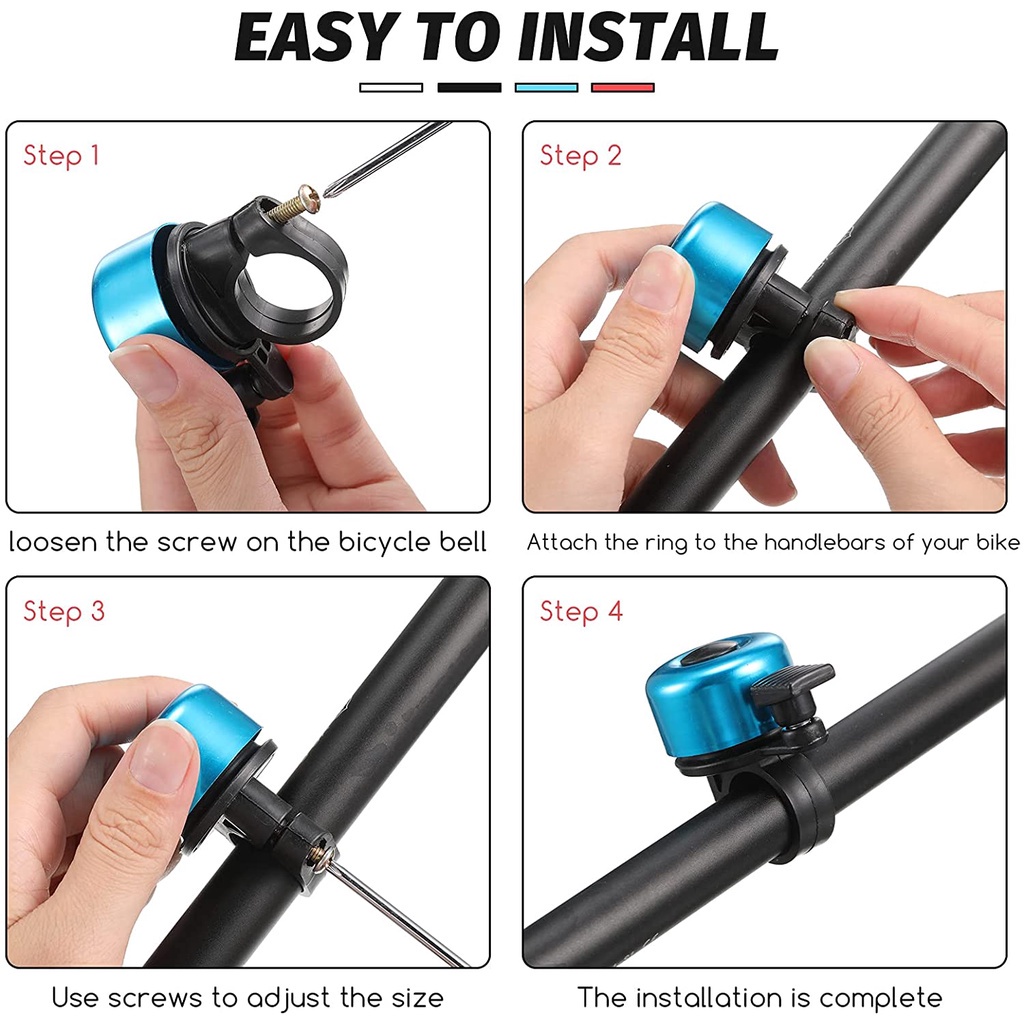 EASY TO INSTALL

Step 1

loosen the screw on the bicycle bell

Step 2

Attach the ring to the handlebars of your bike

Step 3

Use screws to adjust the size

Step 4

The installation is complete