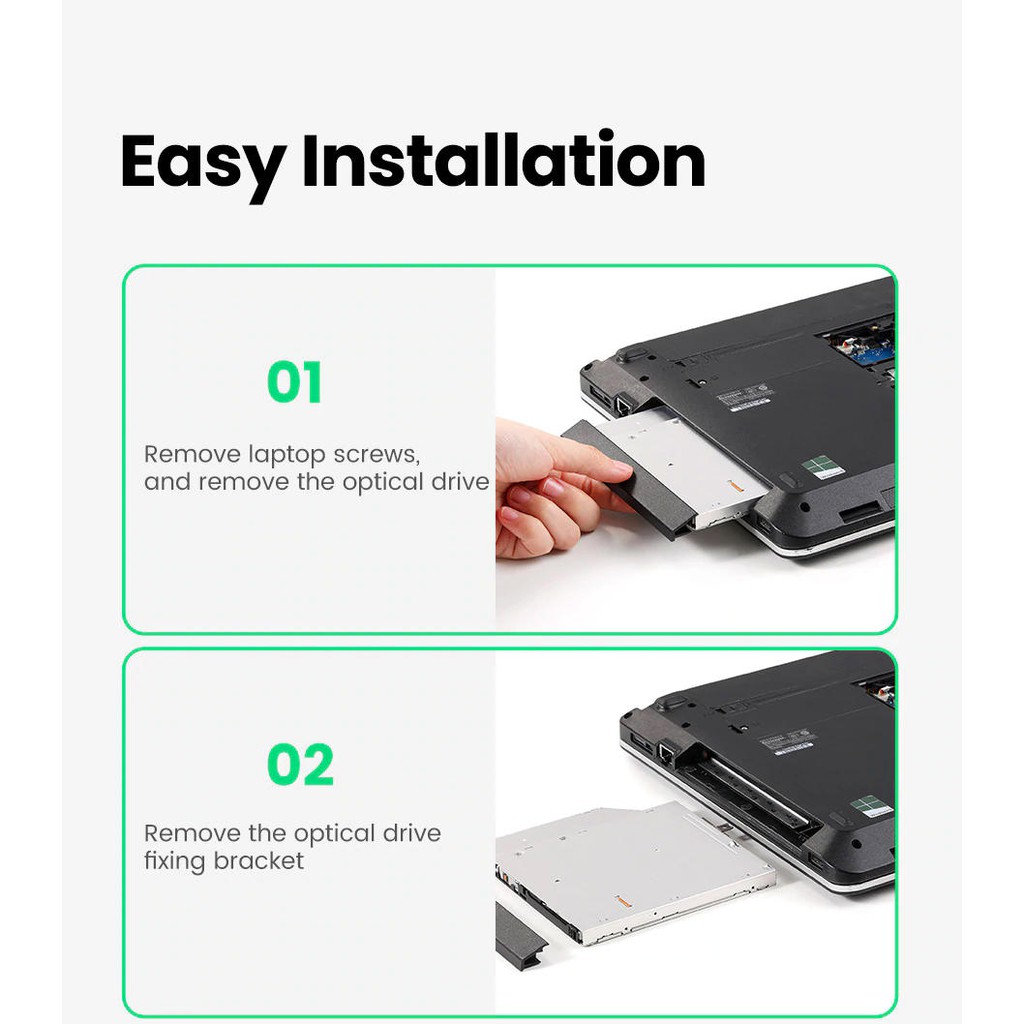 Easy Installation

01

Remove laptop screws, and remove the optical drive

02

Remove the optical drive fixing bracket