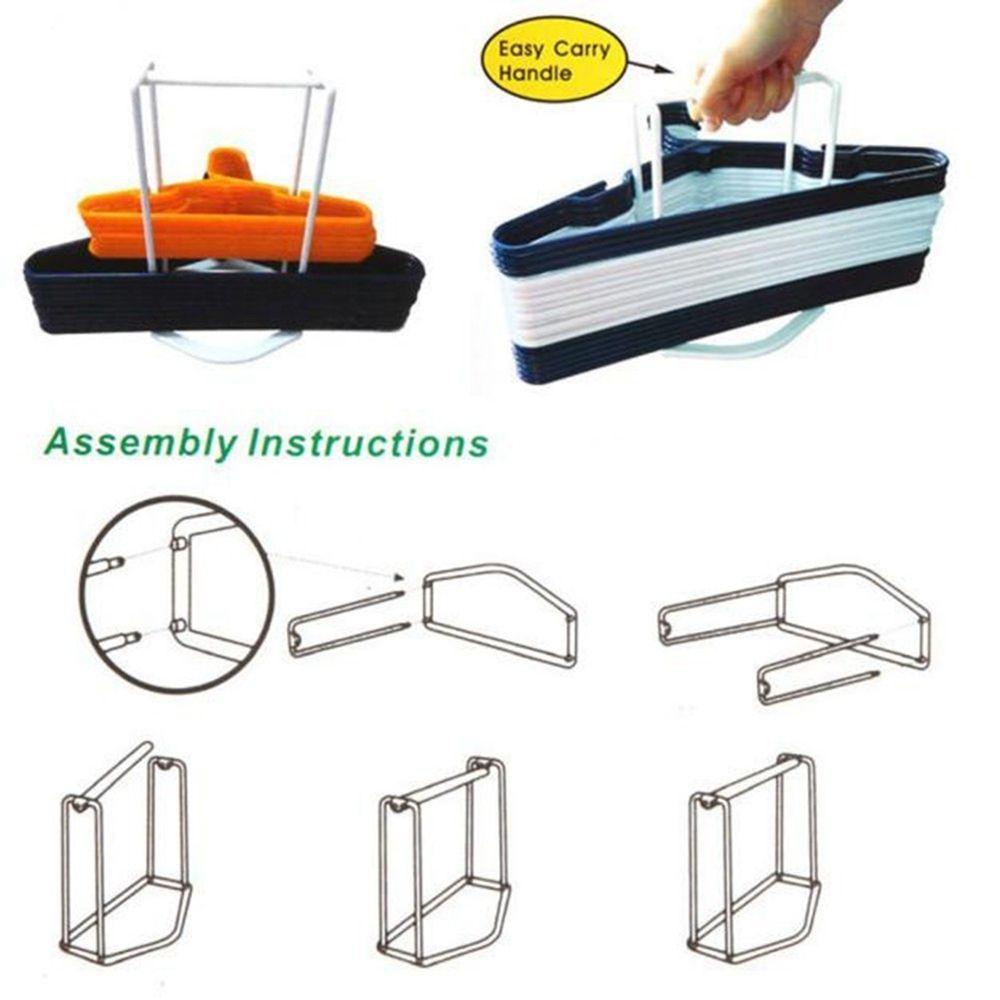 Easy Carry Handle

Assembly Instructions