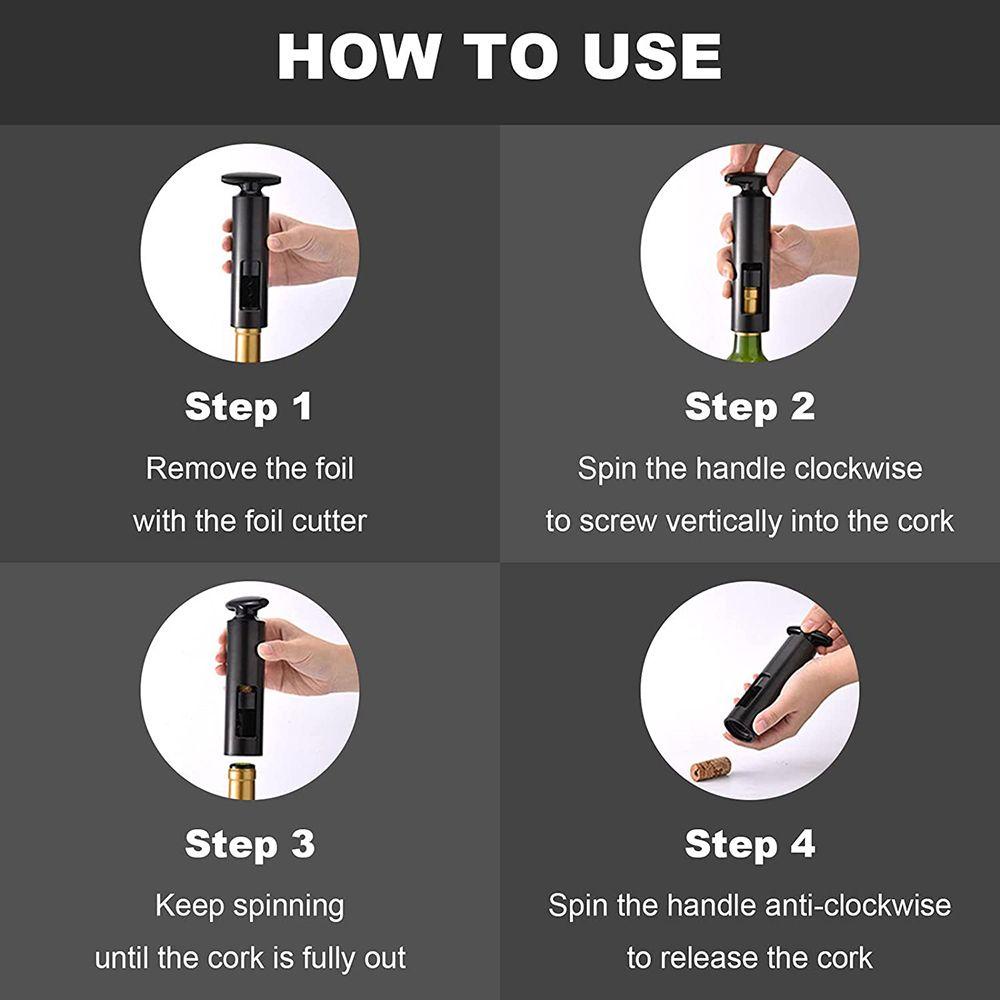 HOW TO USE

Step 1

Remove the foil with the foil cutter

Step 2

Spin the handle clockwise to screw vertically into the cork

Step 3

Keep spinning until the cork is fully out

Step 4

Spin the handle anti-clockwise to release the cork