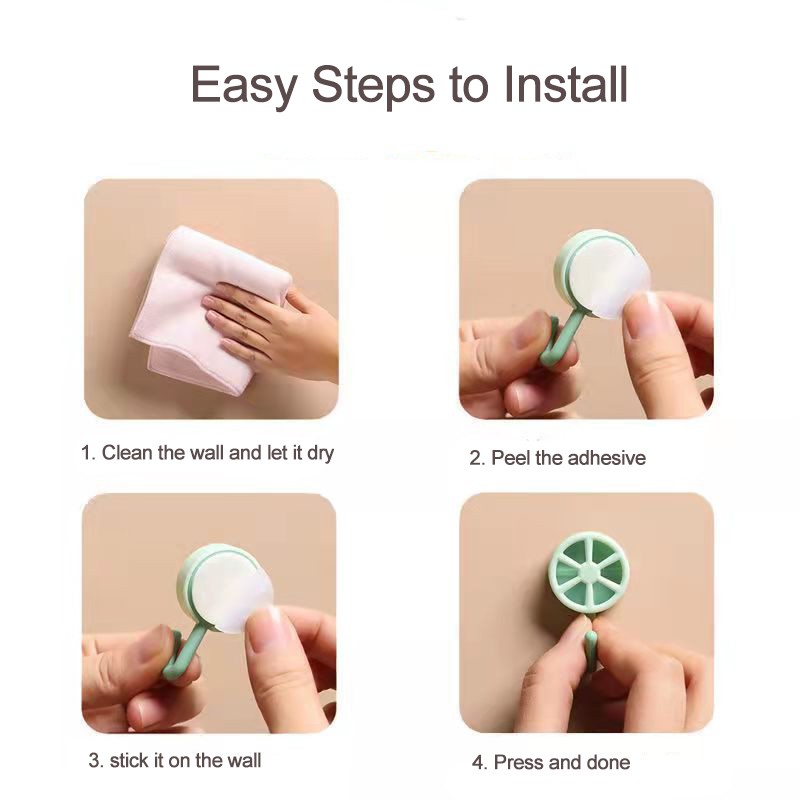 Easy Steps to Install

1. Clean the wall and let it dry

2. Peel the adhesive

3. stick it on the wall

4. Press and done