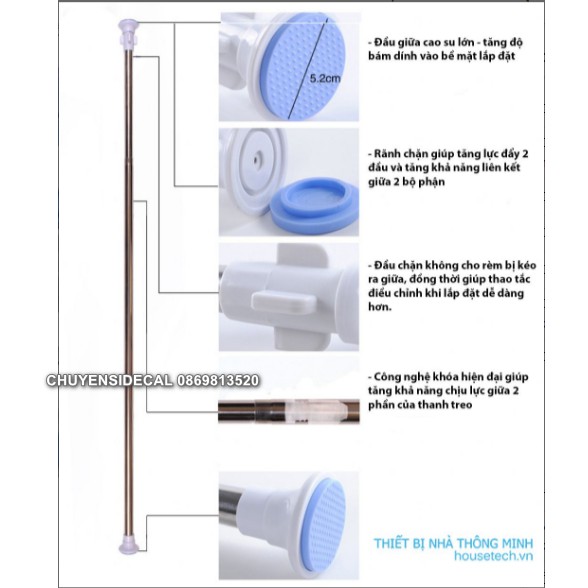 5.2cm

- Đầu giữa cao su lớn - tăng độ bám dính vào bề mặt lắp đặt

- Rãnh chặn giúp tăng lực đẩy 2 đầu và tăng khả năng liên kết giữa 2 bộ phận

- Đầu chặn không cho rèm bị kéo ra giữa, đồng thời giúp thao tác điều chỉnh khi lắp đặt dễ dàng hơn.

CHUYENSIDECAL 0869813520

- Công nghệ khóa hiện đại giúp tăng khả năng chịu lực giữa 2 phần của thanh treo

THIẾT BỊ NHÀ THÔNG MINH
housetech.vn