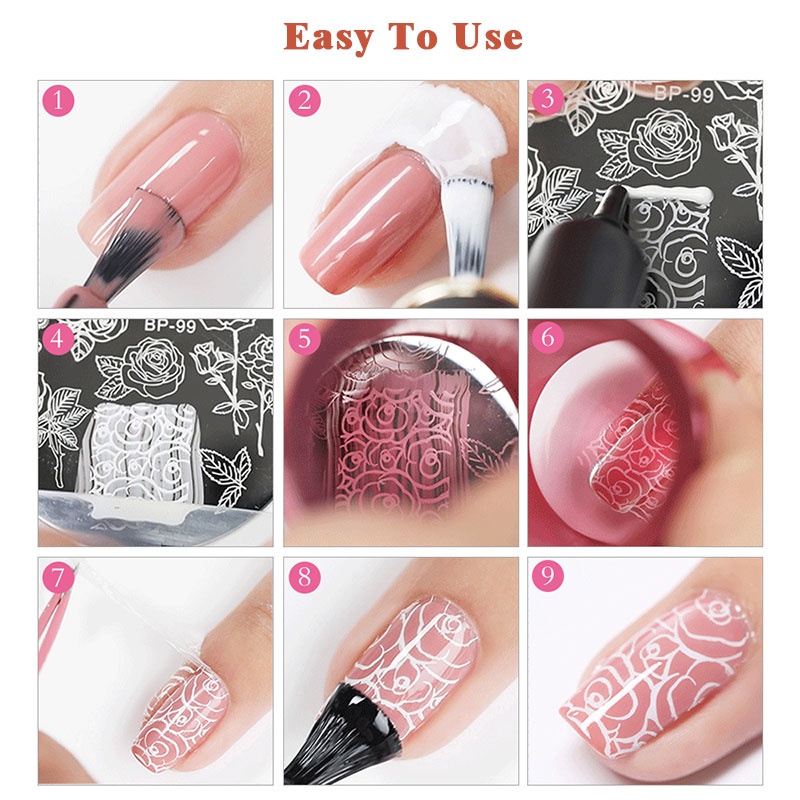 Easy To Use

1

2

3
BP-99

4
BP-99

5

6

7

8

9