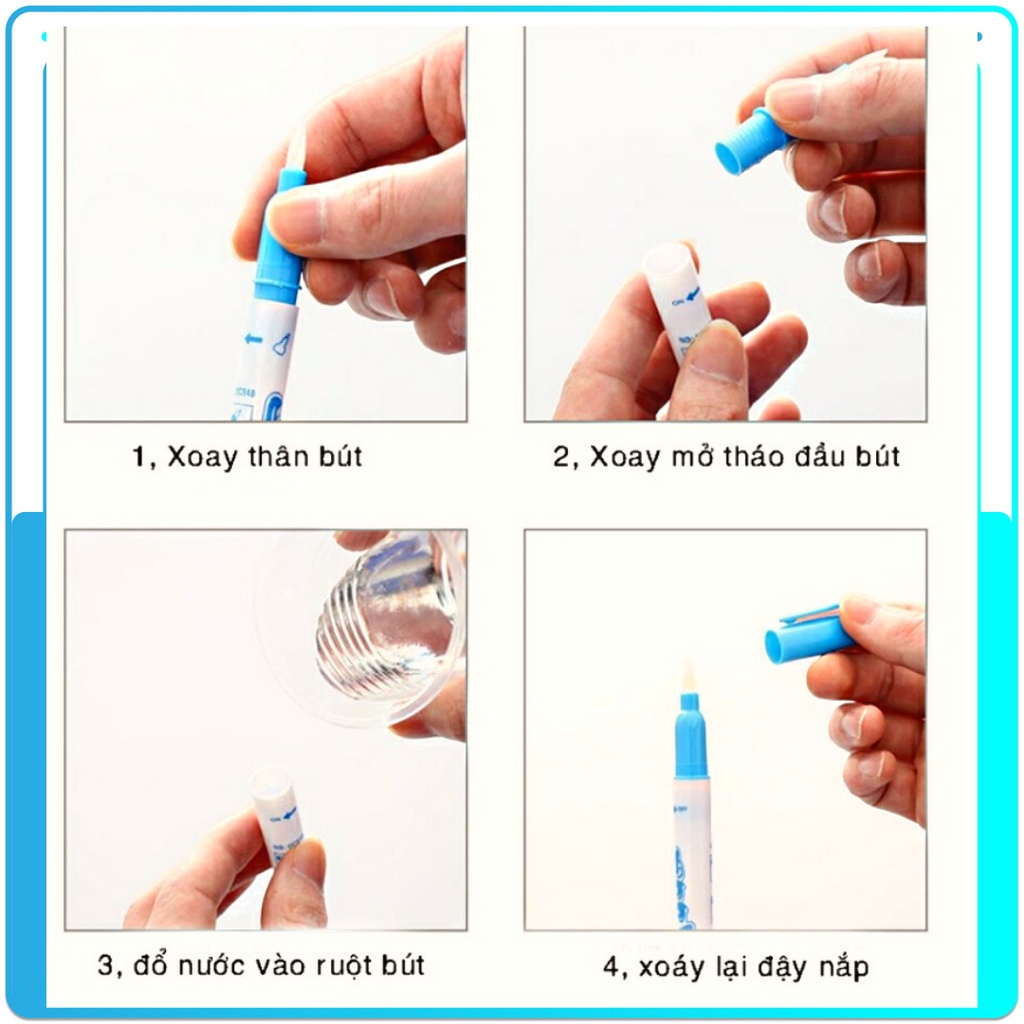 1, Xoay thân bút

2, Xoay mở tháo đầu bút

3, đổ nước vào ruột bút

4, xoáy lại đậy nắp