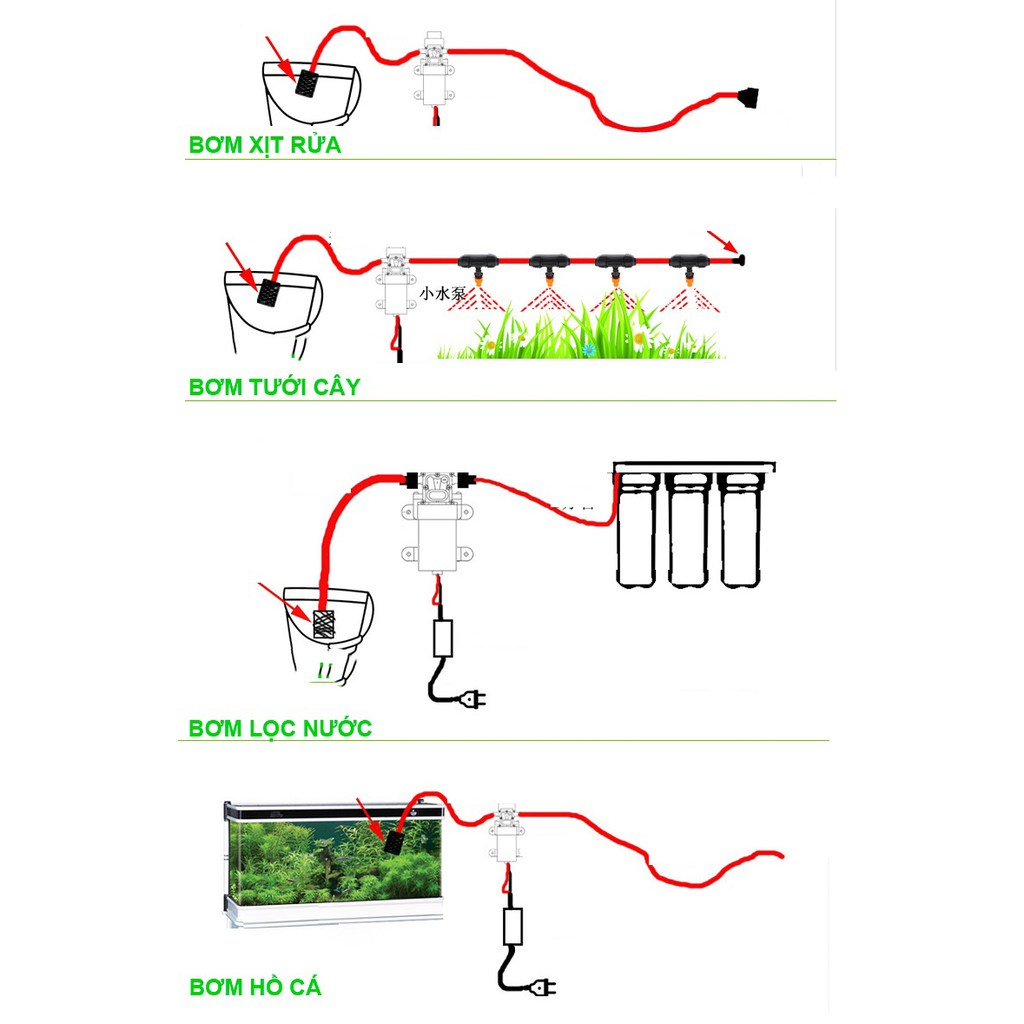 BƠM XỊT RỬA

小水泵

BƠM TƯỚI CÂY

BƠM LỌC NƯỚC

BƠM HỒ CÁ