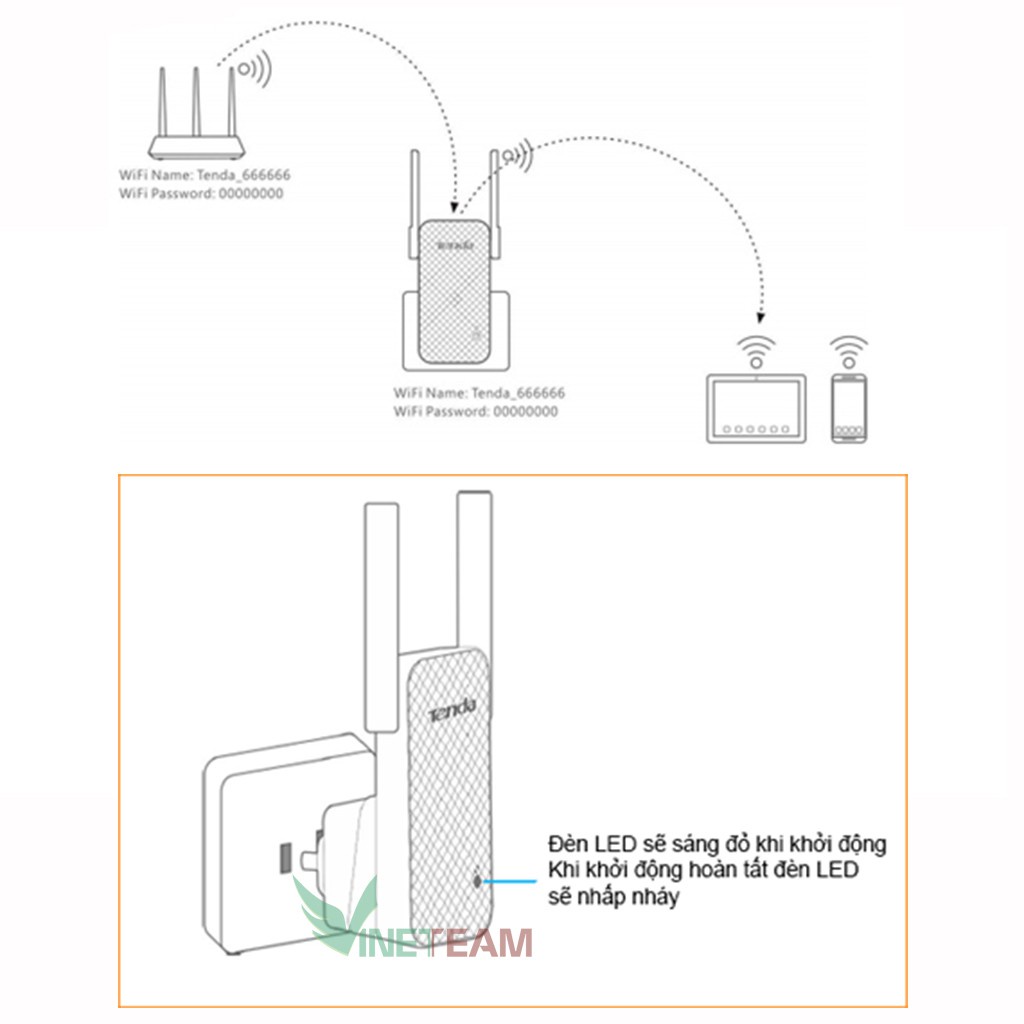 WiFi Name: Tenda_666666
WiFi Password: 00000000

Tenda

WiFi Name: Tenda_666666
WiFi Password: 00000000

Tenda

Đèn LED sẽ sáng đỏ khi khởi động
Khi khởi động hoàn tất đèn LED sẽ nhấp nháy

VINETEAM