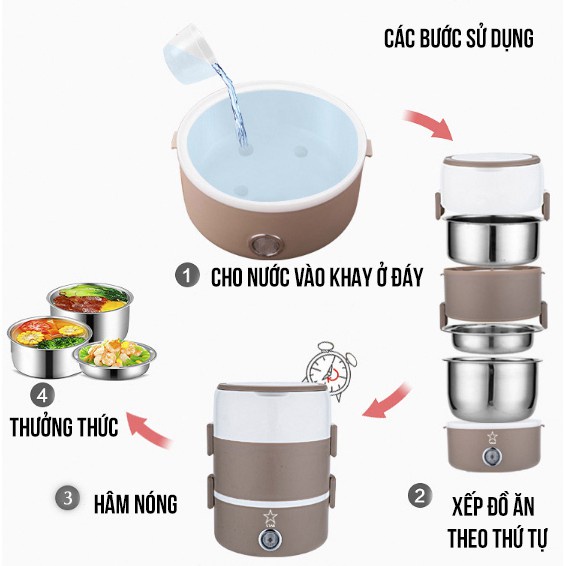 CÁC BƯỚC SỬ DỤNG

1 CHO NƯỚC VÀO KHAY Ở ĐÁY

2 XẾP ĐỒ ĂN THEO THỨ TỰ

3 HÂM NÓNG

4 THƯỞNG THỨC