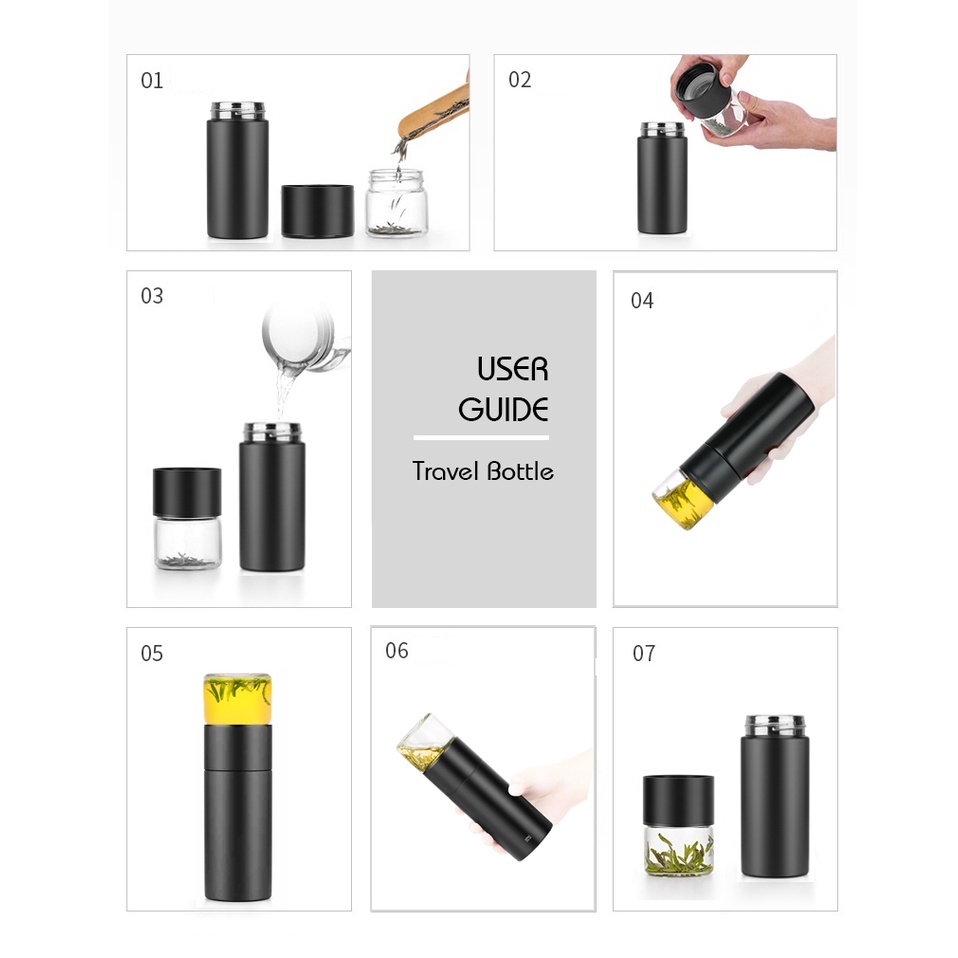 01

02

03

USER GUIDE

Travel Bottle

04

05

06

07