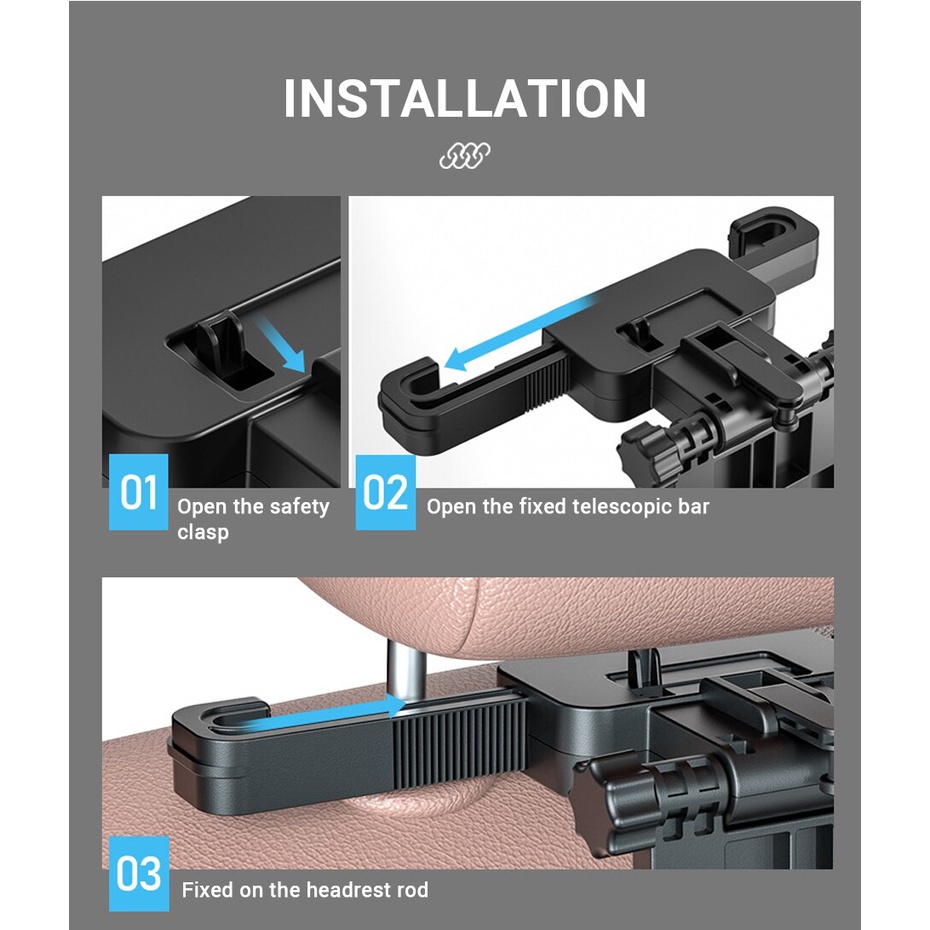 INSTALLATION

01 Open the safety clasp

02 Open the fixed telescopic bar

03 Fixed on the headrest rod