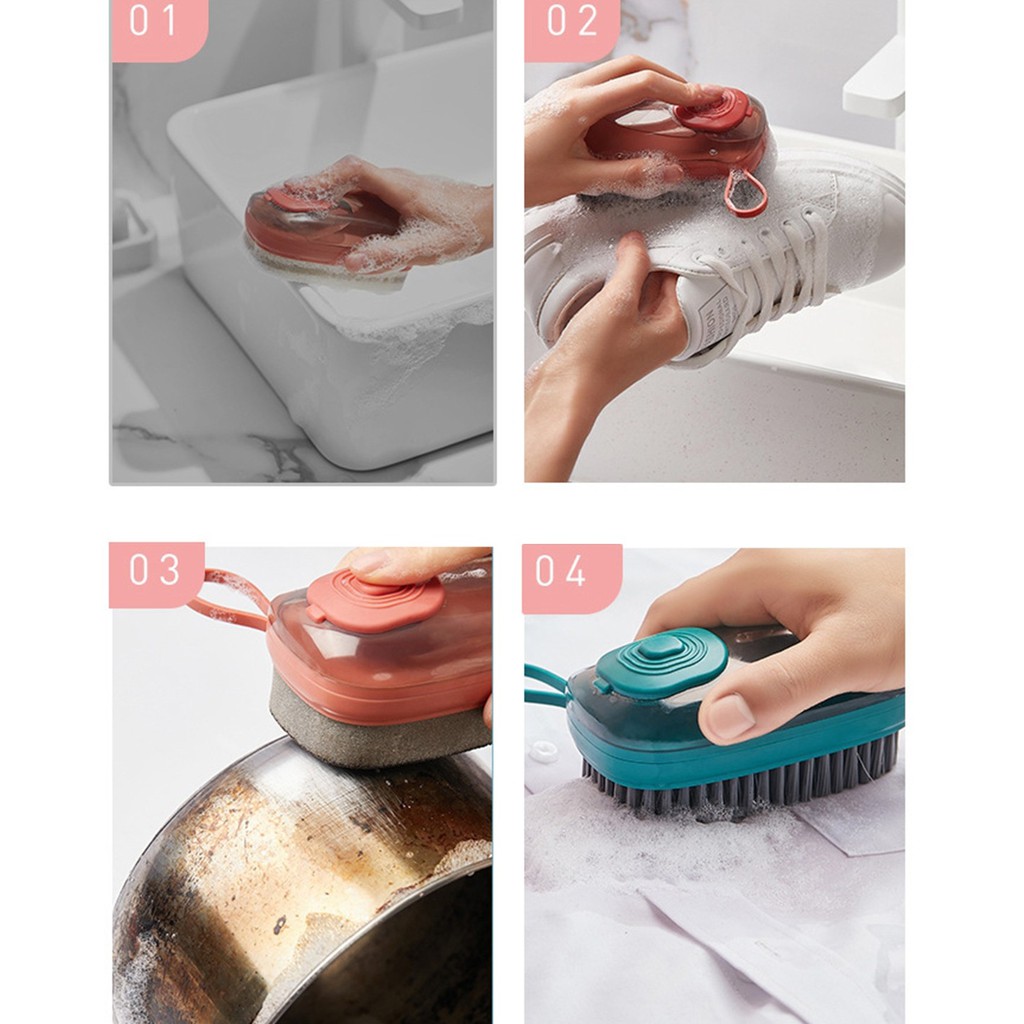 01

02

03

04