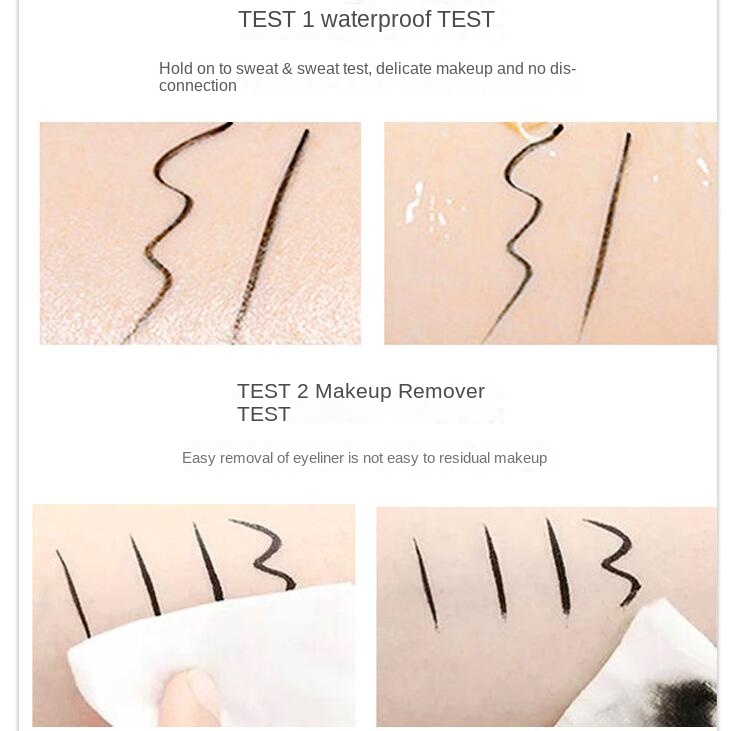 TEST 1 waterproof TEST

Hold on to sweat & sweat test, delicate makeup and no disconnection

TEST 2 Makeup Remover TEST

Easy removal of eyeliner is not easy to residual makeup