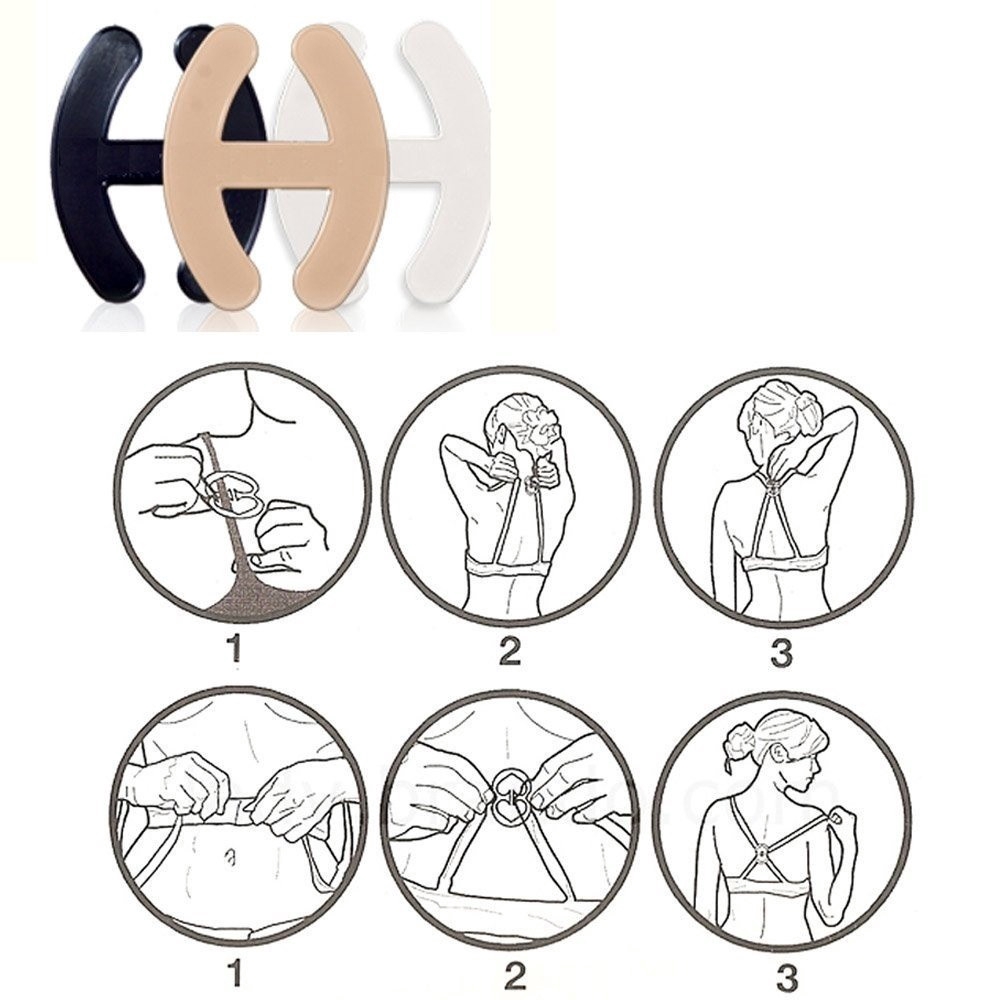 1
2
3
1
2
3