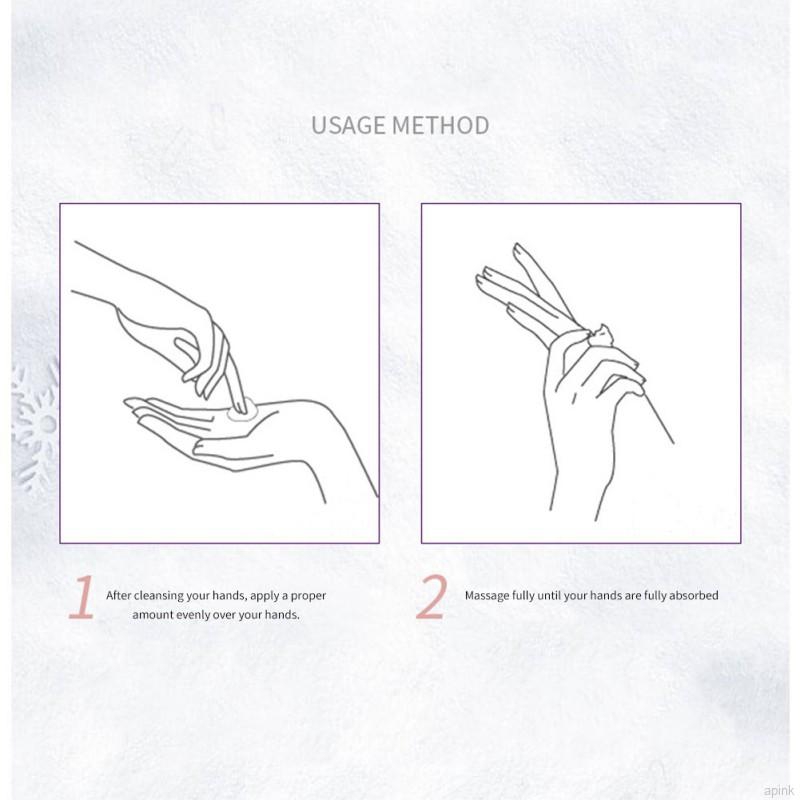 USAGE METHOD

1 After cleansing your hands, apply a proper amount evenly over your hands.

2 Massage fully until your hands are fully absorbed

apink