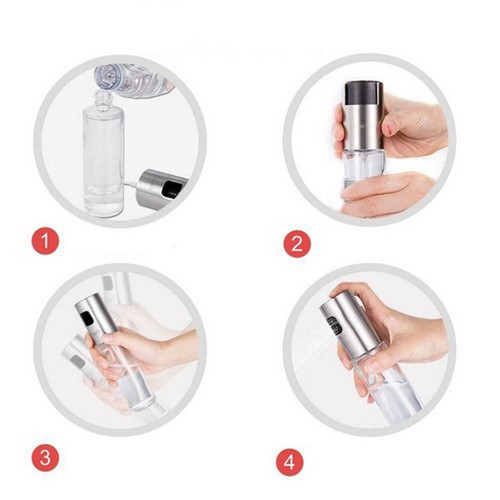 1

2

3

4